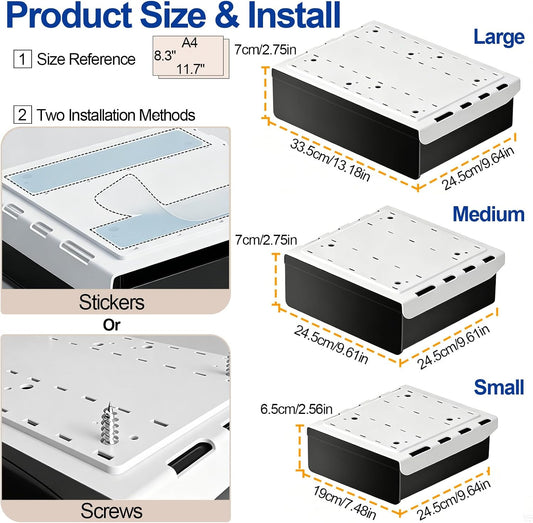 Product Size & Install

1 Size Reference

A4
8.3"
11.7"

2 Two Installation Methods

Stickers

Or

Screws

Large

7cm/2.75in

33.5cm/13.18in

24.5cm/9.64in

Medium

7cm/2.75in

24.5cm/9.61in

24.5cm/9.61in

Small

6.5cm/2.56in

19cm/7.48in

24.5cm/9.64in