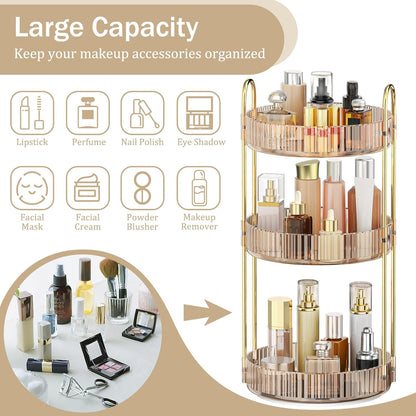 Large Capacity
Keep your makeup accessories organized

Lipstick
Perfume
Nail Polish
Eye Shadow

Facial Mask
Facial Cream
Powder Blusher
Makeup Remover