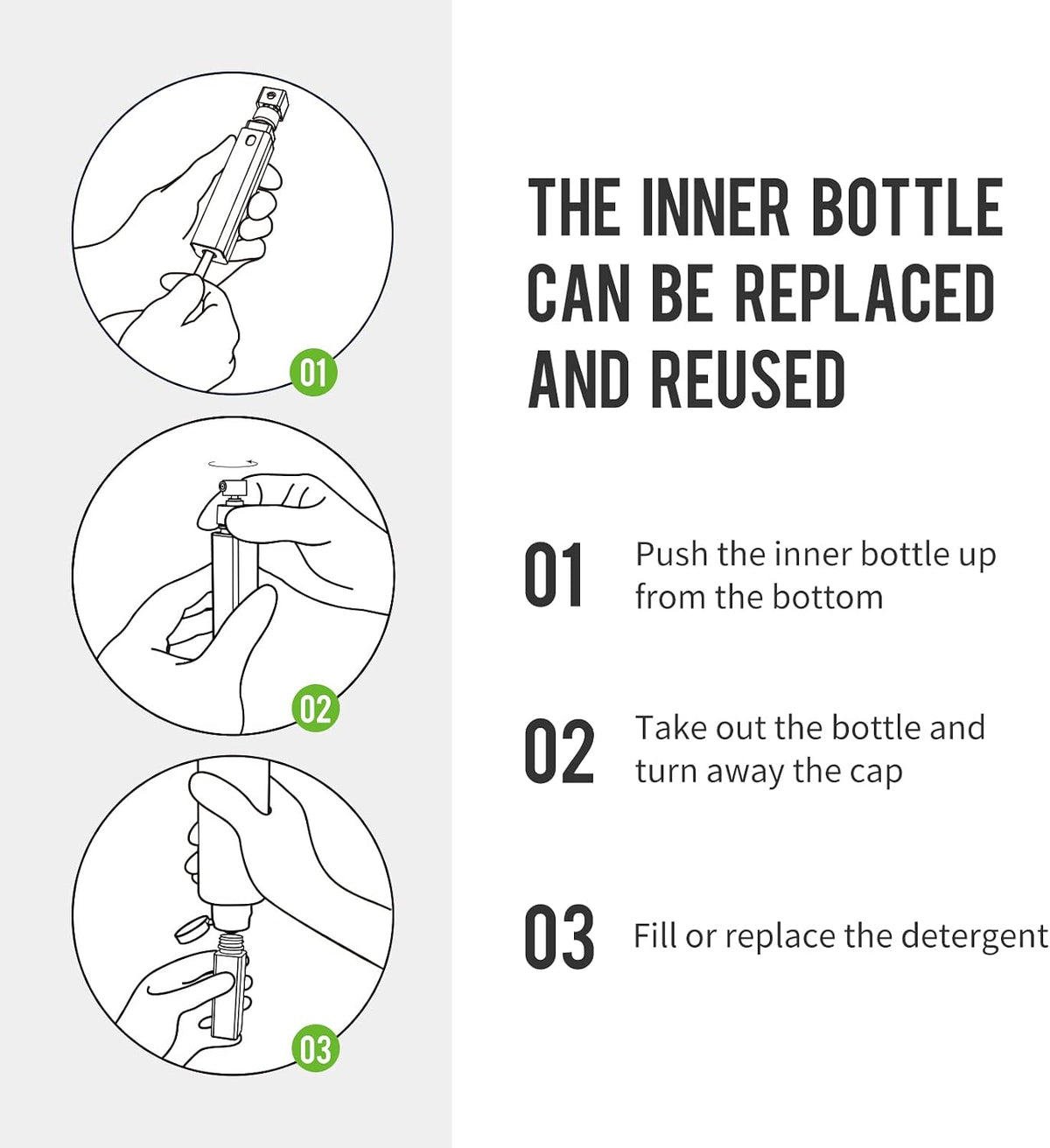 01

02

03

THE INNER BOTTLE CAN BE REPLACED AND REUSED

01 Push the inner bottle up from the bottom

02 Take out the bottle and turn away the cap

03 Fill or replace the detergent