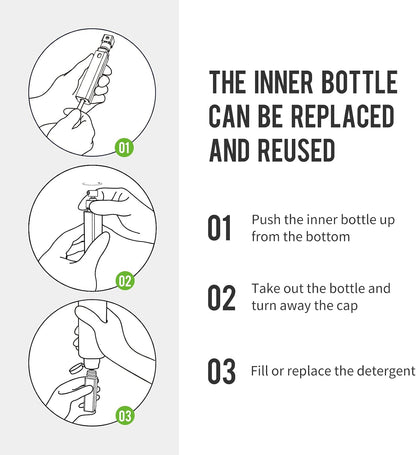 01

02

03

THE INNER BOTTLE CAN BE REPLACED AND REUSED

01 Push the inner bottle up from the bottom

02 Take out the bottle and turn away the cap

03 Fill or replace the detergent