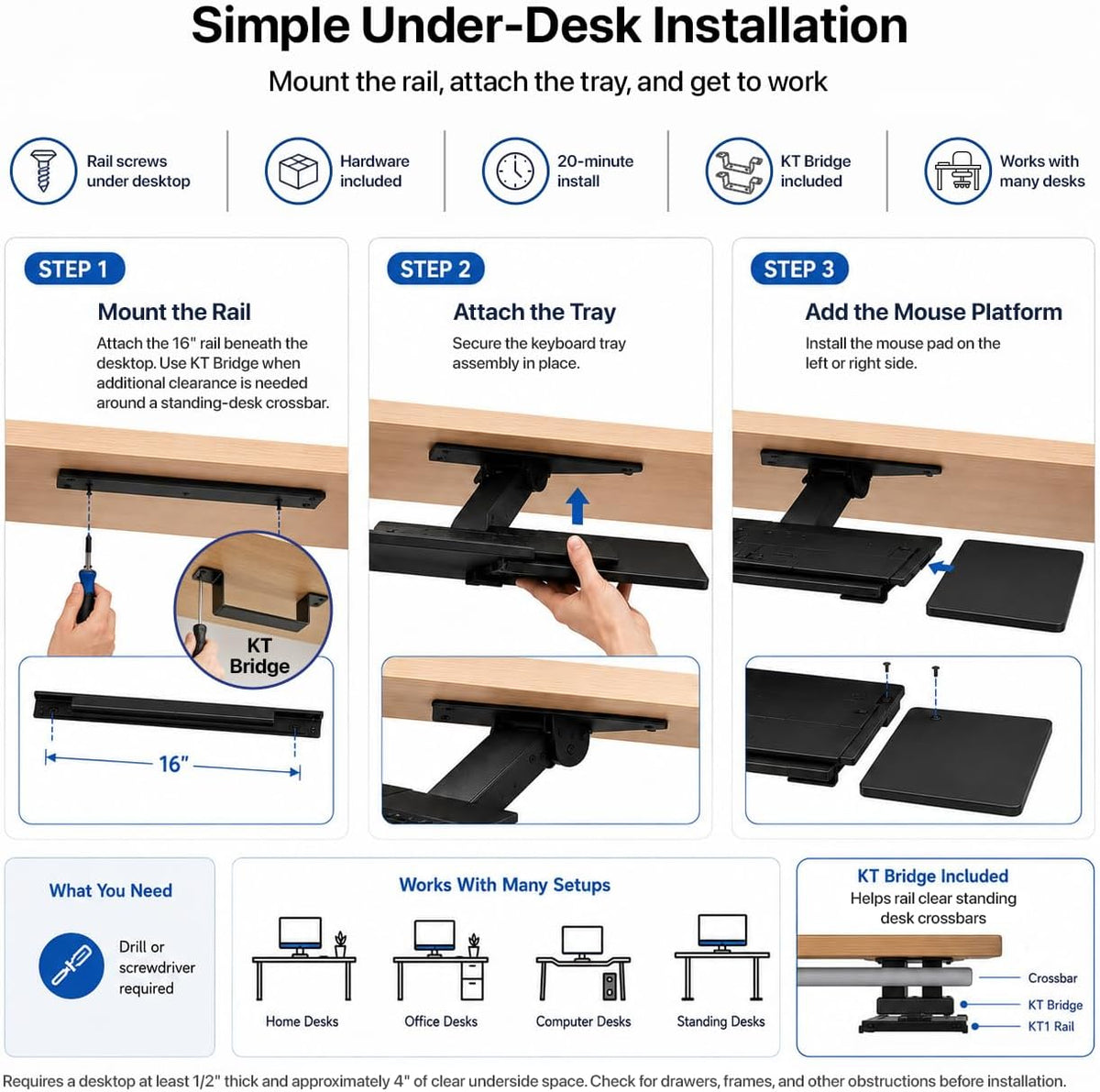 Simple Under-Desk Installation

Mount the rail, attach the tray, and get to work

Rail screws under desktop

Hardware included

20-minute install

KT Bridge included

Works with many desks

STEP 1

Mount the Rail

Attach the 16" rail beneath the desktop. Use KT Bridge when additional clearance is needed around a standing-desk crossbar.

KT Bridge

16"

STEP 2

Attach the Tray

Secure the keyboard tray assembly in place.

STEP 3

Add the Mouse Platform

Install the mouse pad on the left or right side.

What You Need

Drill or screwdriver required

Works With Many Setups

Home Desks

Office Desks

Computer Desks

Standing Desks

KT Bridge Included

Helps rail clear standing desk crossbars

Crossbar

KT Bridge

KT1 Rail

Requires a desktop at least 1/2" thick and approximately 4" of clear underside space. Check for drawers, frames, and other obstructions before installation.