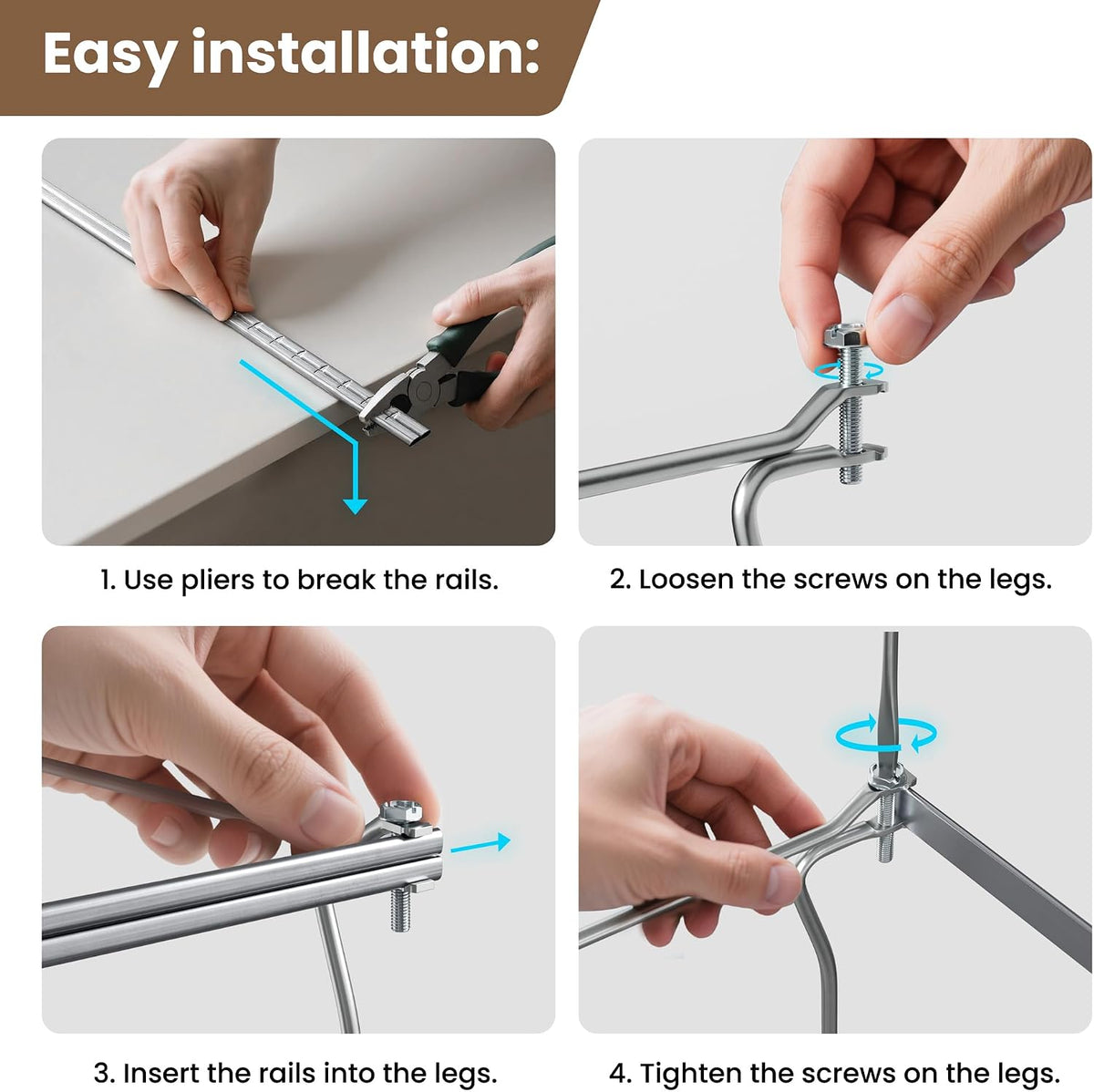 Easy installation:

1. Use pliers to break the rails.

2. Loosen the screws on the legs.

3. Insert the rails into the legs.

4. Tighten the screws on the legs.