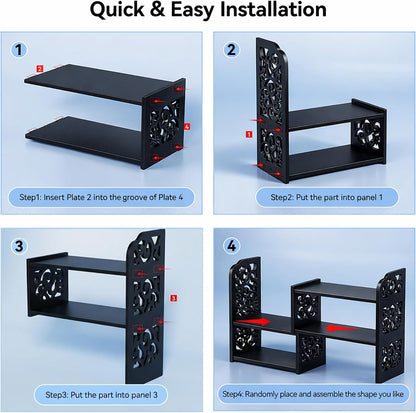 Quick & Easy Installation

1

2

4

Step1: Insert Plate 2 into the groove of Plate 4

2

1

Step2: Put the part into panel 1

3

3

Step3: Put the part into panel 3

4

Step4: Randomly place and assemble the shape you like