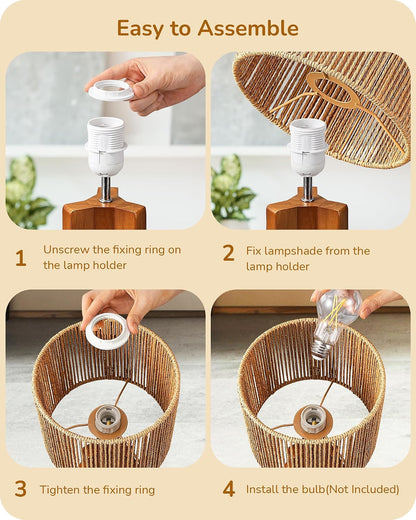 Easy to Assemble

1 Unscrew the fixing ring on the lamp holder

2 Fix lampshade from the lamp holder

3 Tighten the fixing ring

4 Install the bulb(Not Included)