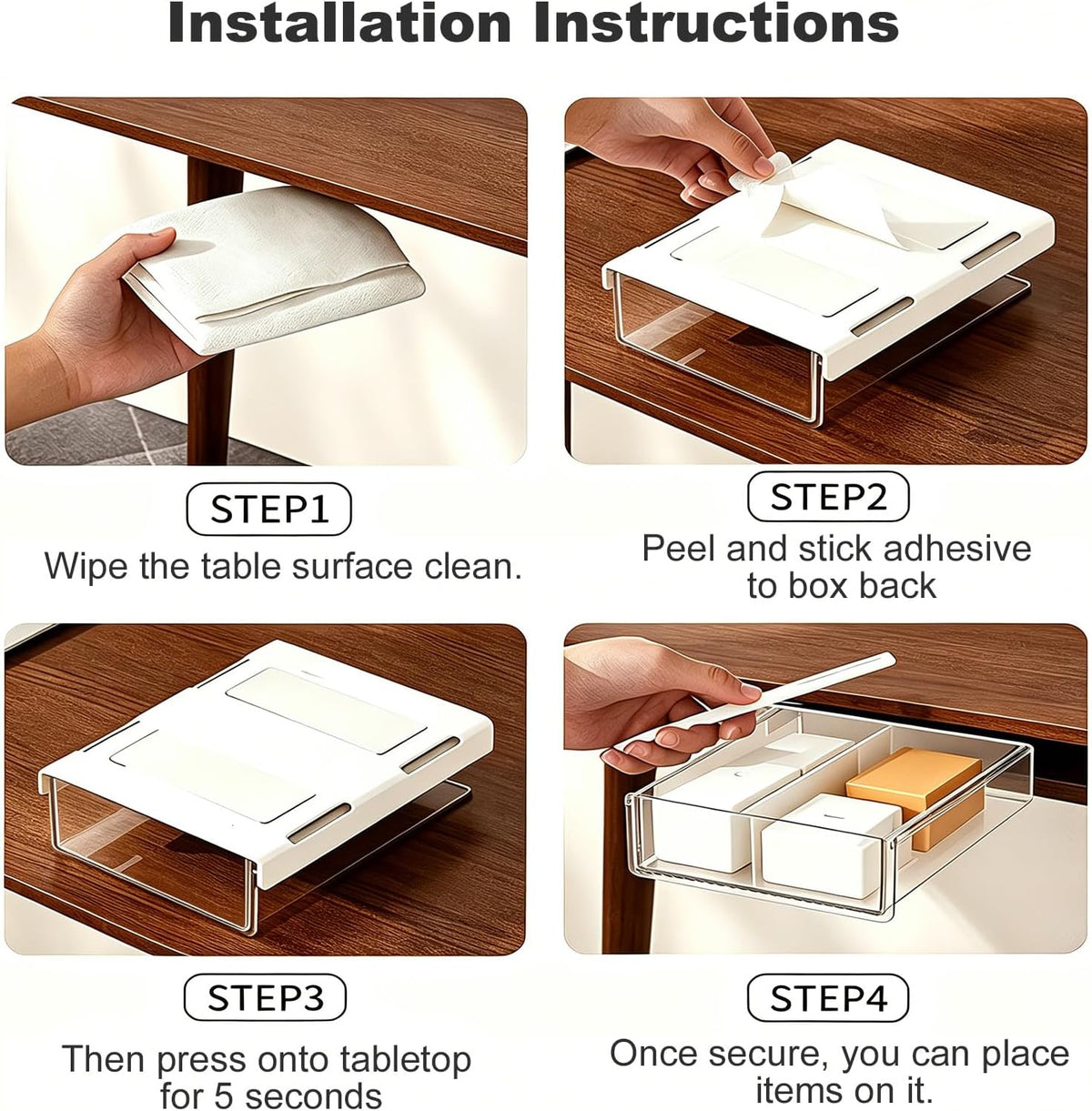 Installation Instructions

STEP1

Wipe the table surface clean.

STEP2

Peel and stick adhesive to box back

STEP3

Then press onto tabletop for 5 seconds

STEP4

Once secure, you can place items on it.