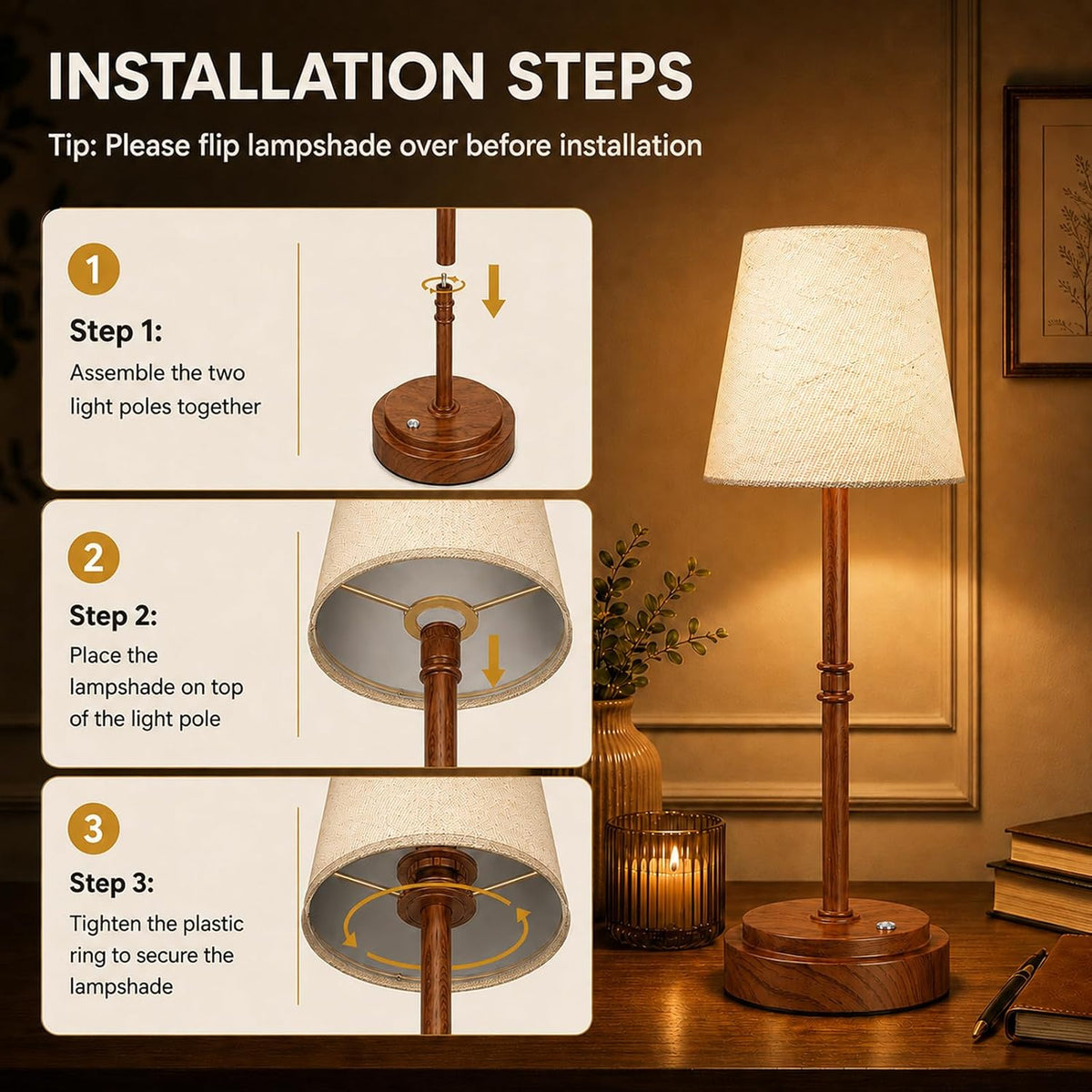 INSTALLATION STEPS

Tip: Please flip lampshade over before installation

1

Step 1:

Assemble the two light poles together

2

Step 2:

Place the lampshade on top of the light pole

3

Step 3:

Tighten the plastic ring to secure the lampshade