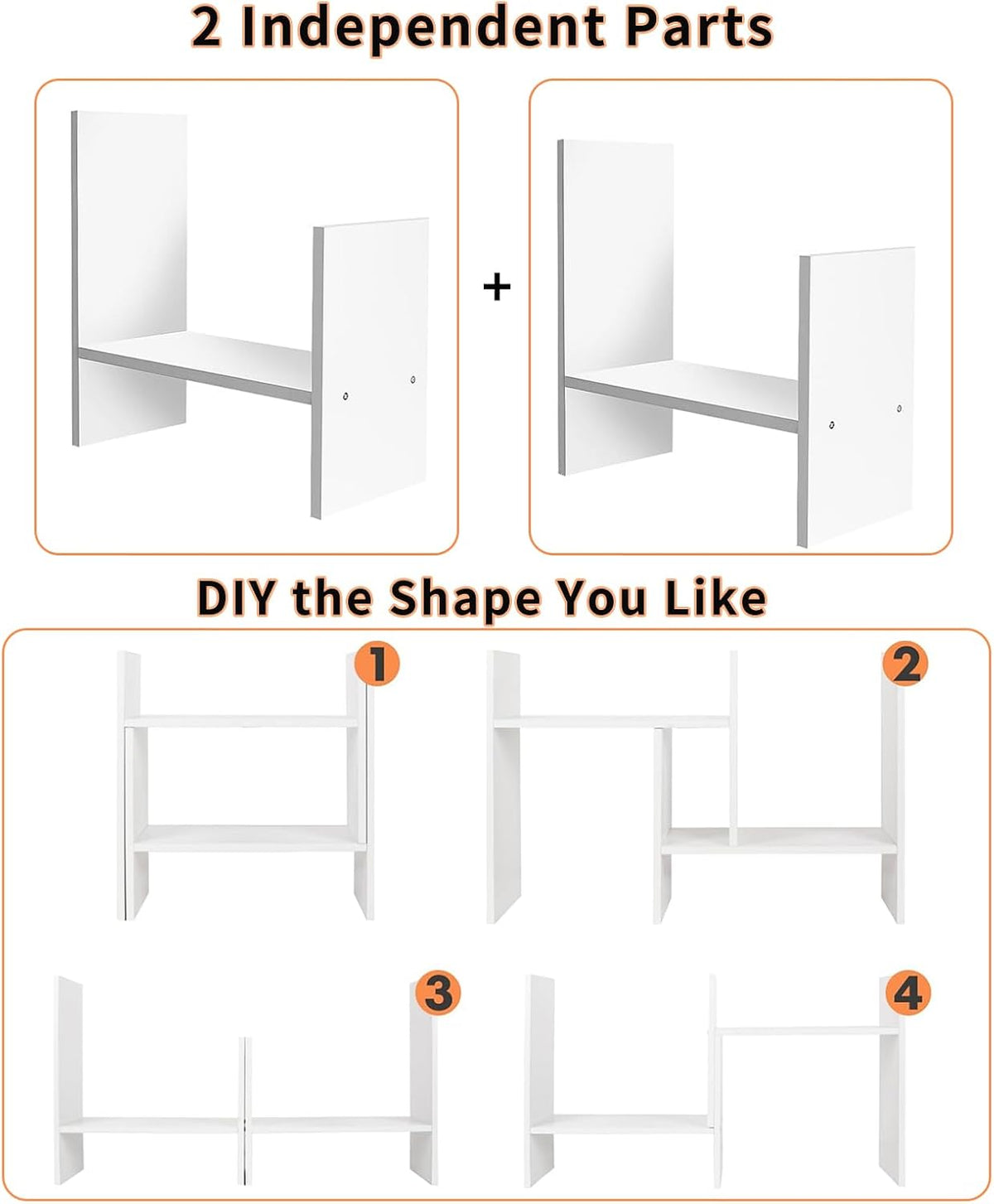 2 Independent Parts

+

DIY the Shape You Like

1

2

3

4