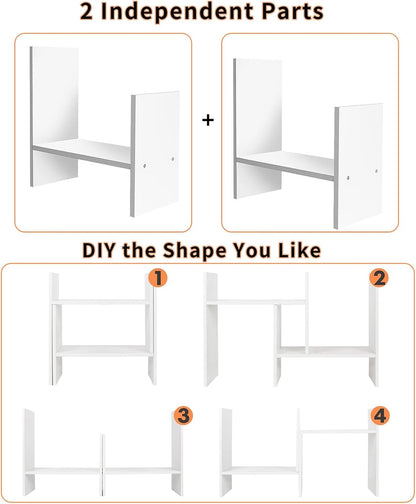 2 Independent Parts

+

DIY the Shape You Like

1

2

3

4