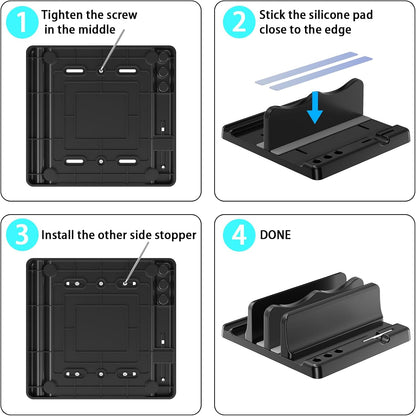 1 Tighten the screw in the middle

2 Stick the silicone pad close to the edge

3 Install the other side stopper

4 DONE