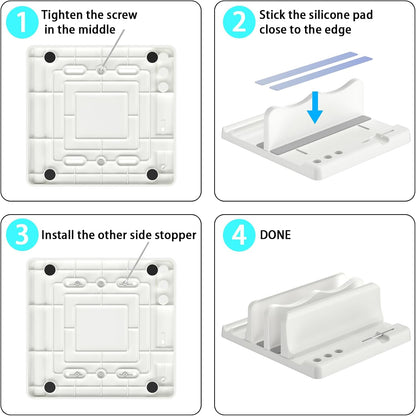 1 Tighten the screw in the middle

2 Stick the silicone pad close to the edge

3 Install the other side stopper

4 DONE