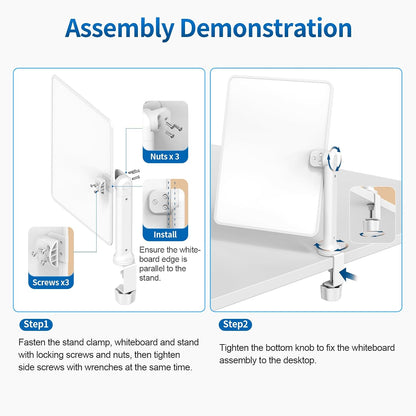 Assembly Demonstration

Nuts x 3

Install

Ensure the whiteboard edge is parallel to the stand.

Screws x3

Step1

Fasten the stand clamp, whiteboard and stand with locking screws and nuts, then tighten side screws with wrenches at the same time.

Step2

Tighten the bottom knob to fix the whiteboard assembly to the desktop.