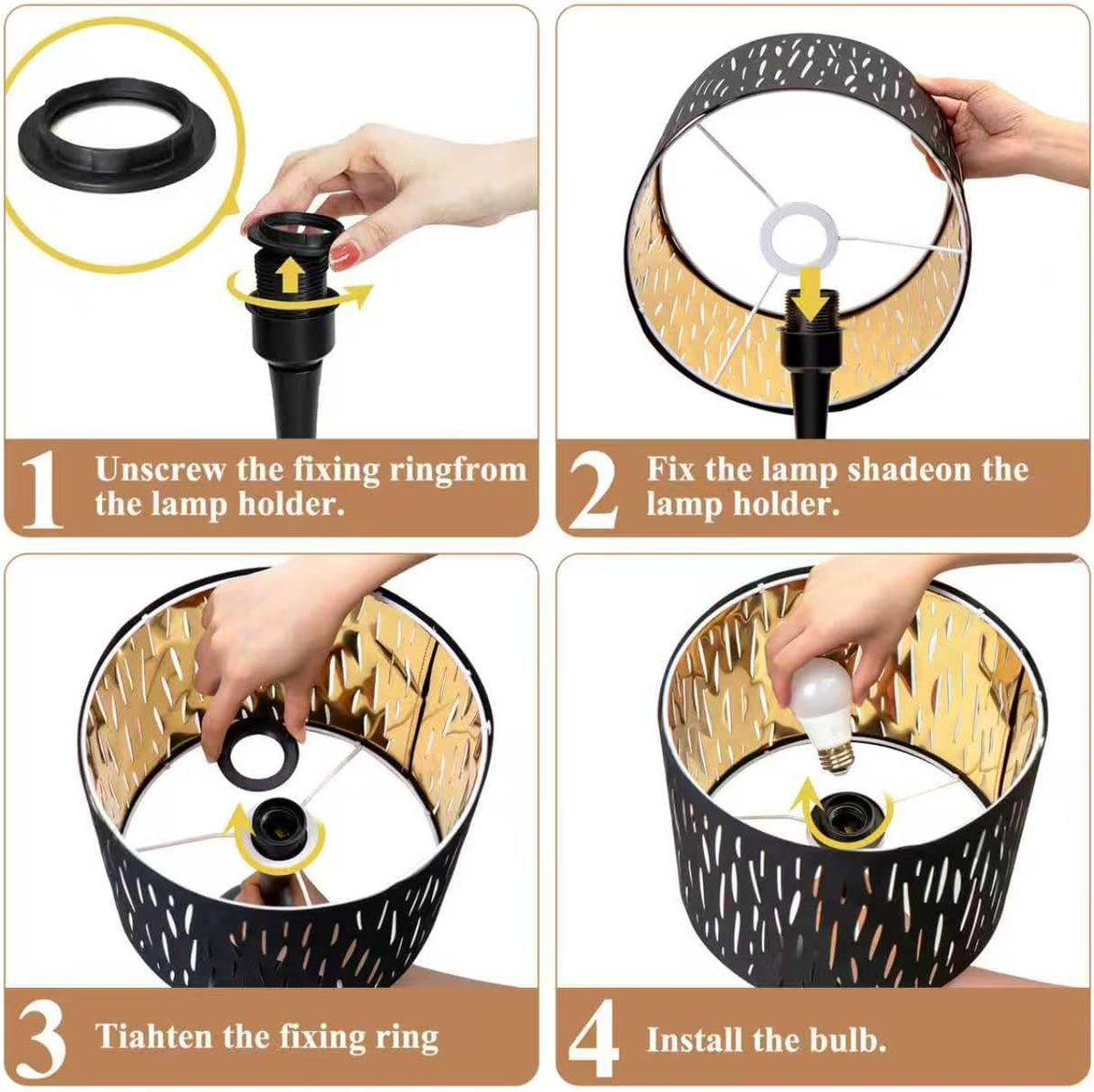 1 Unscrew the fixing ringfrom the lamp holder.

2 Fix the lamp shadeon the lamp holder.

3 Tiahten the fixing ring

4 Install the bulb.