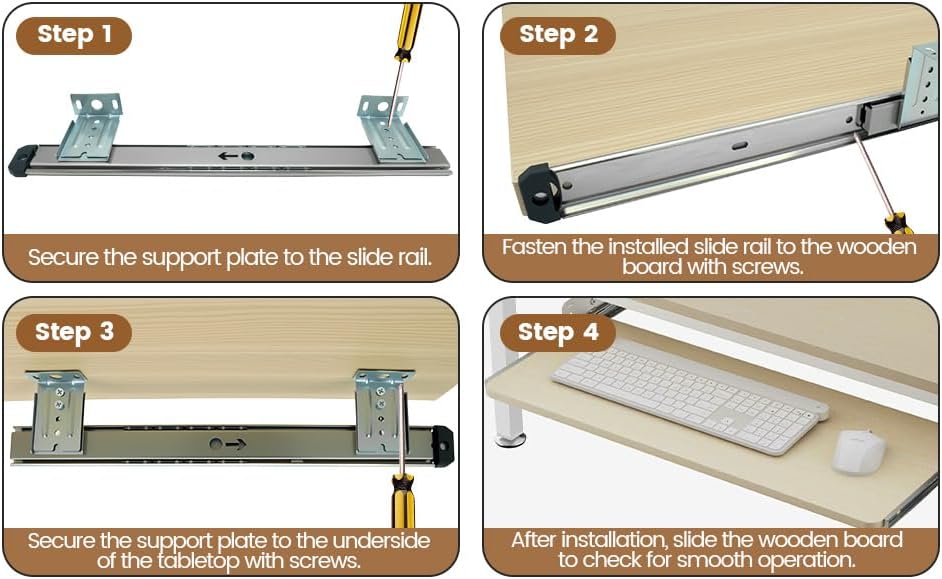 Step 1

Secure the support plate to the slide rail.

Step 2

Fasten the installed slide rail to the wooden board with screws.

Step 3

Secure the support plate to the underside of the tabletop with screws.

Step 4

After installation, slide the wooden board to check for smooth operation.