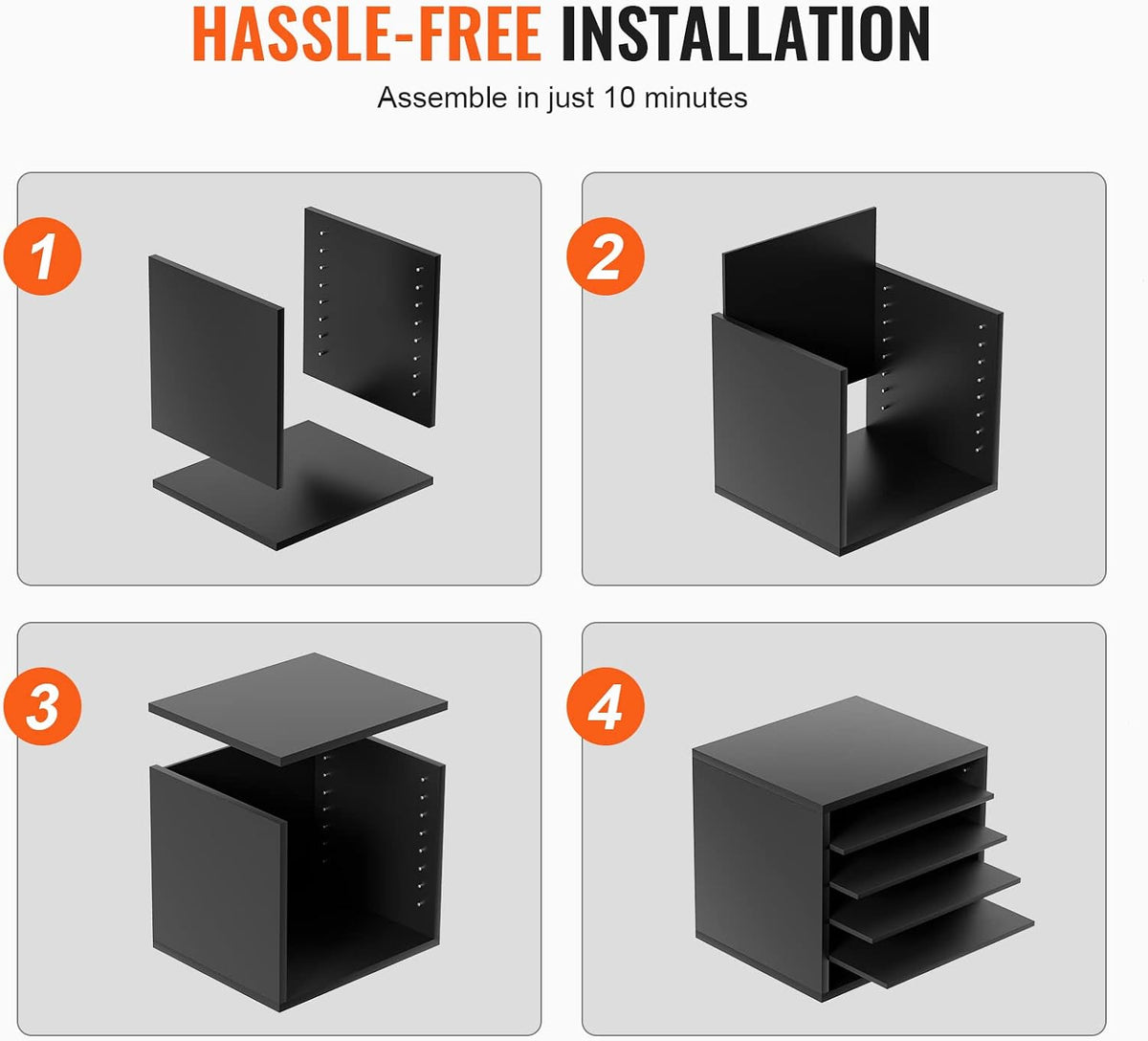 HASSLE-FREE INSTALLATION

Assemble in just 10 minutes

1

2

3

4