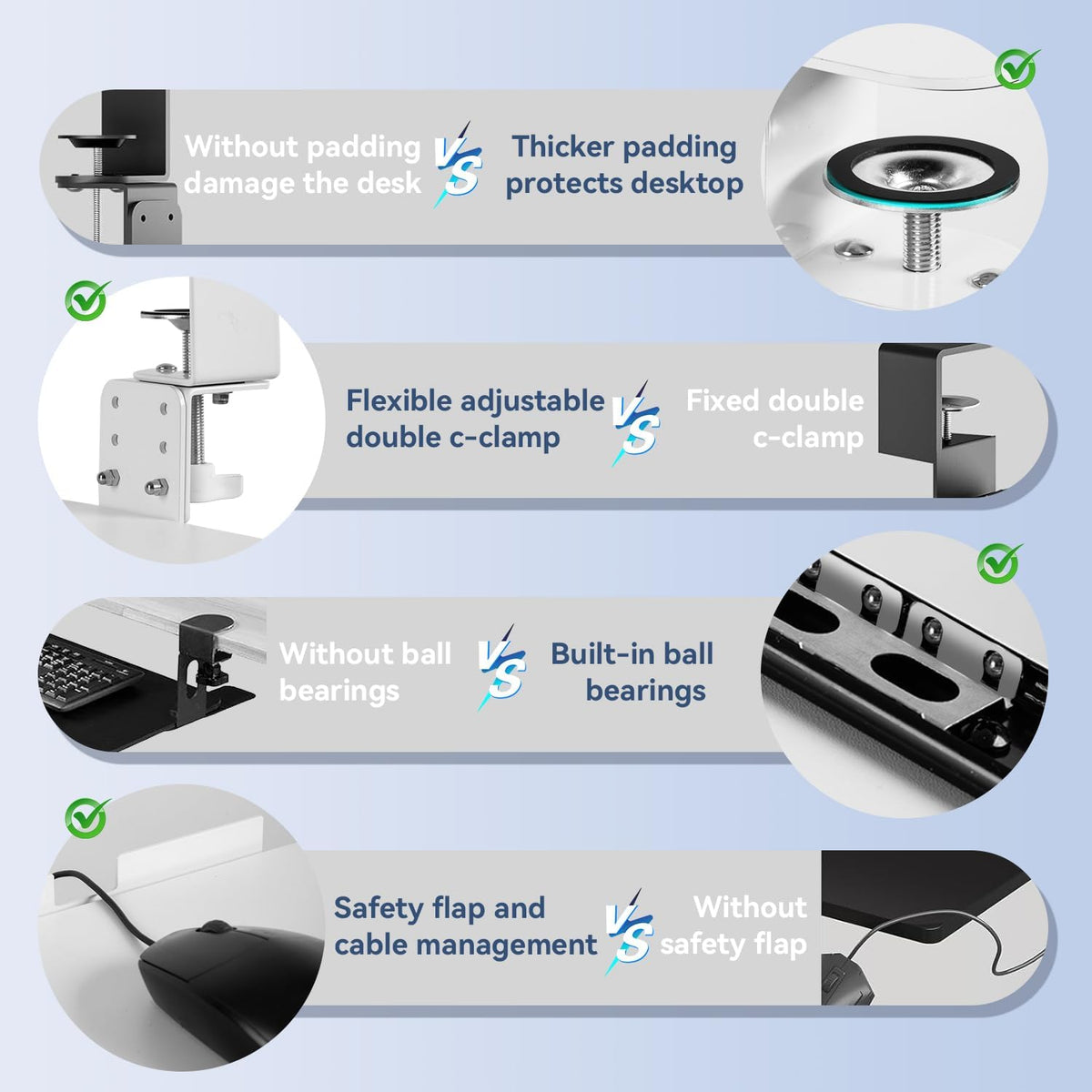 Without padding damage the desk

VS

Thicker padding protects desktop

Flexible adjustable double c-clamp

VS

Fixed double c-clamp

Without ball bearings

VS

Built-in ball bearings

Safety flap and cable management

VS

Without safety flap