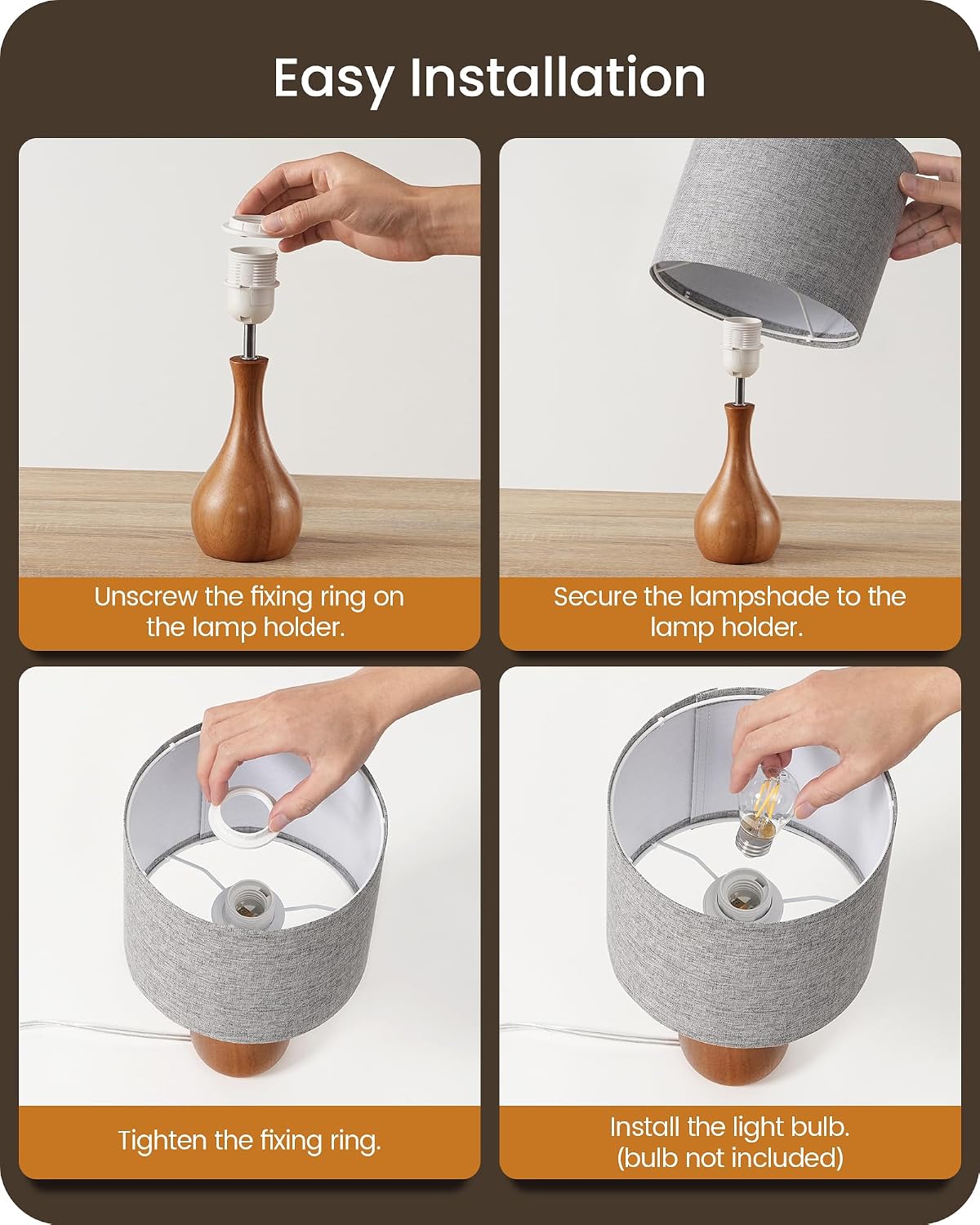 Easy Installation

Unscrew the fixing ring on the lamp holder.

Secure the lampshade to the lamp holder.

Tighten the fixing ring.

Install the light bulb. (bulb not included)