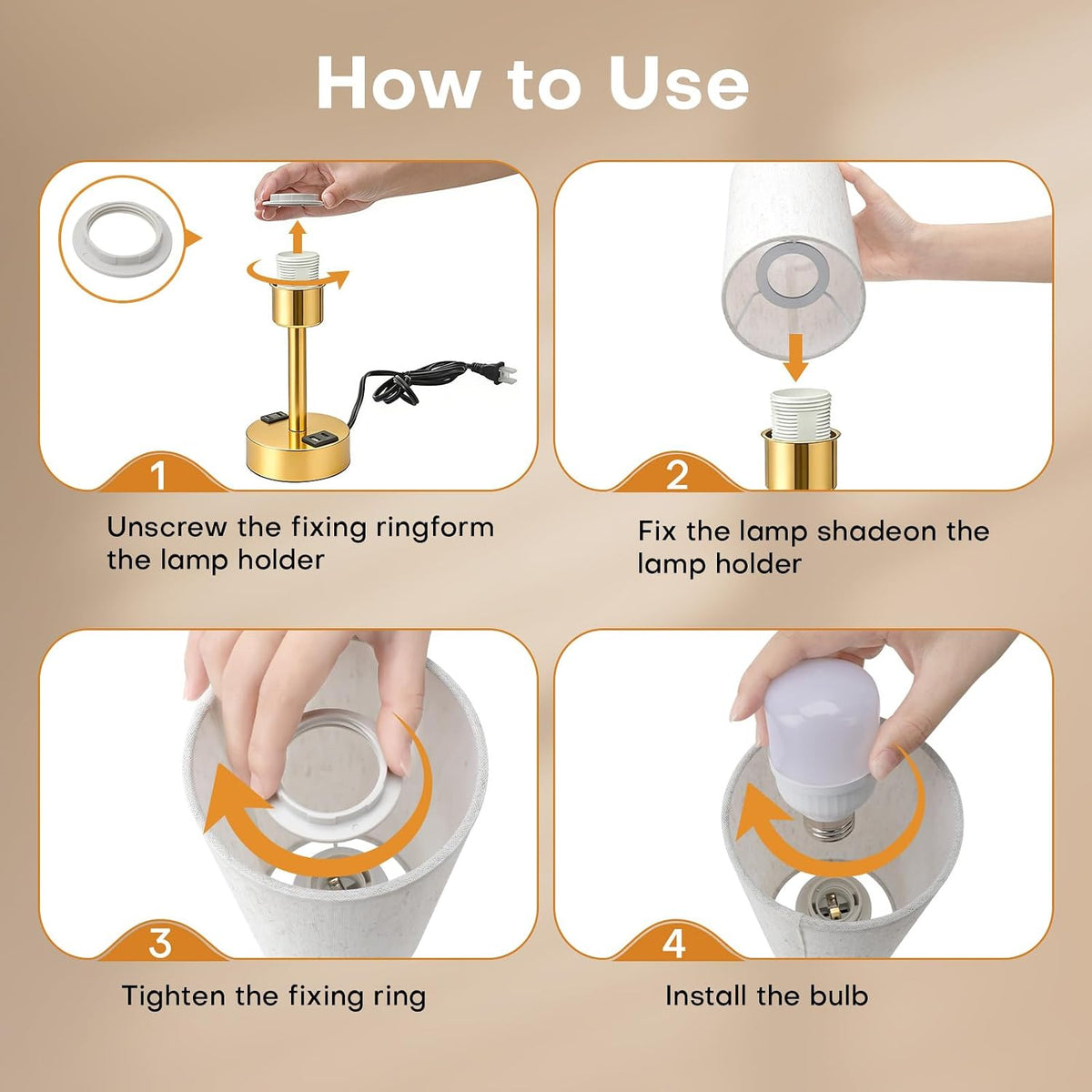 How to Use

1

Unscrew the fixing ringform the lamp holder

2

Fix the lamp shadeon the lamp holder

3

Tighten the fixing ring

4

Install the bulb