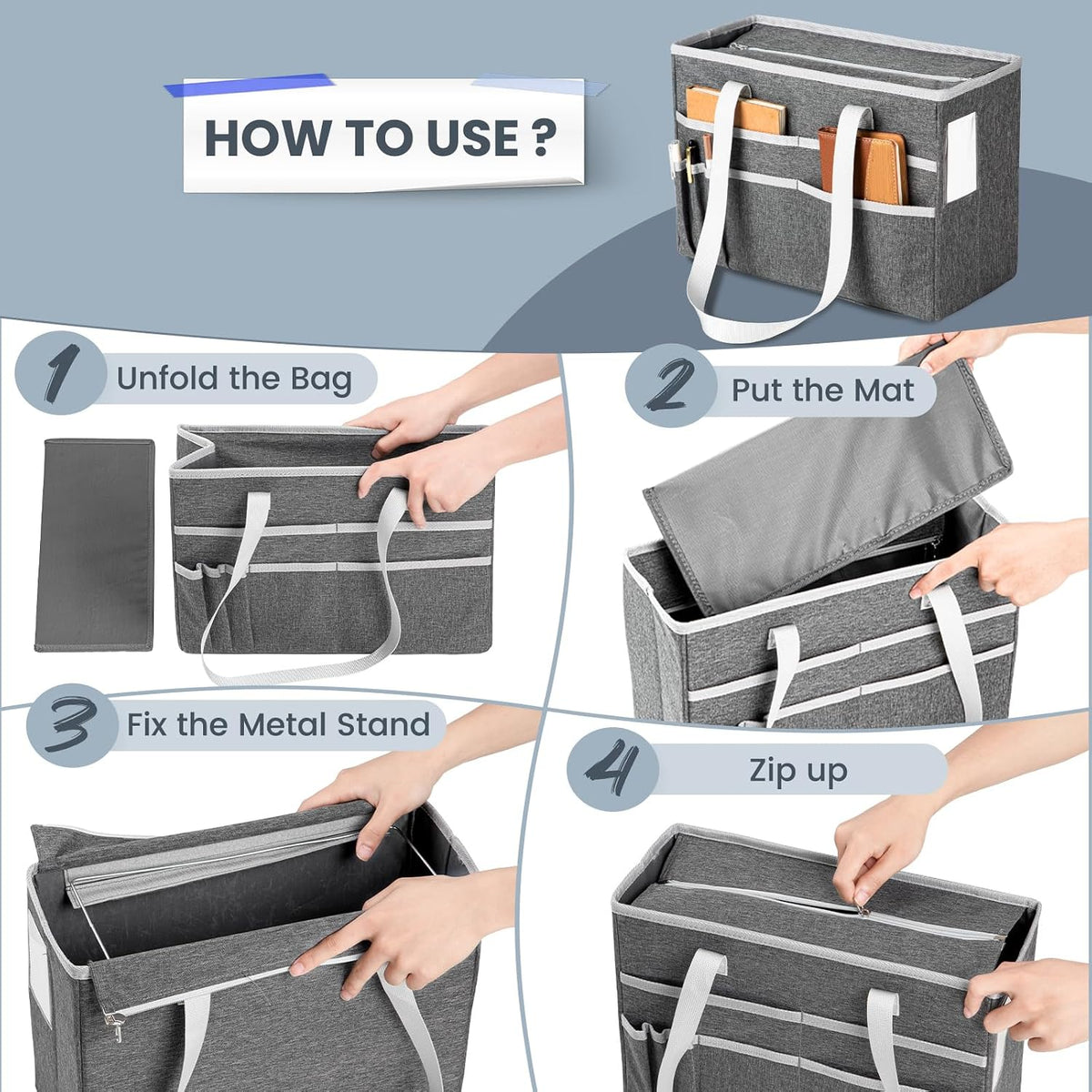 HOW TO USE ?

1 Unfold the Bag

2 Put the Mat

3 Fix the Metal Stand

4 Zip up