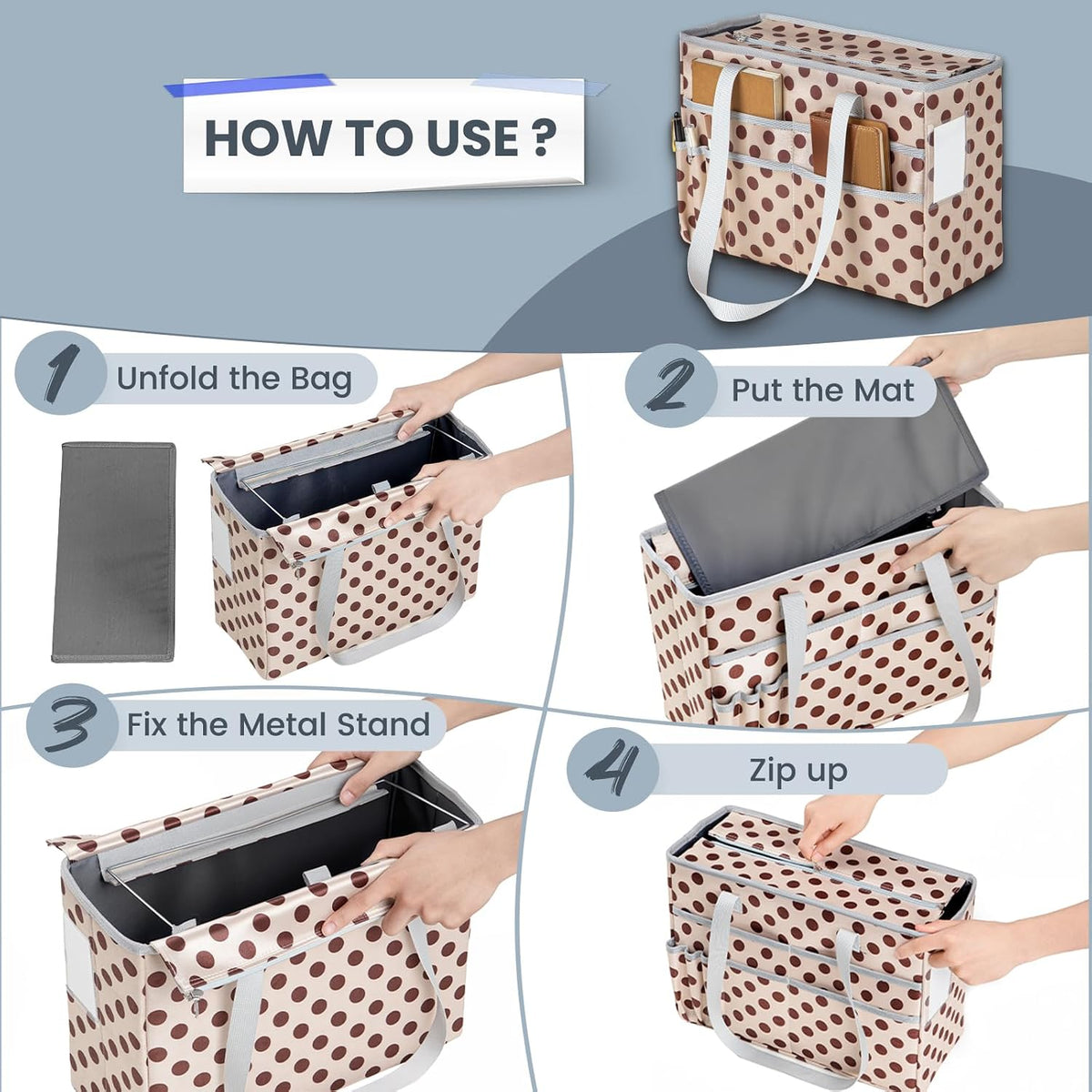 HOW TO USE ?

1 Unfold the Bag

2 Put the Mat

3 Fix the Metal Stand

4 Zip up