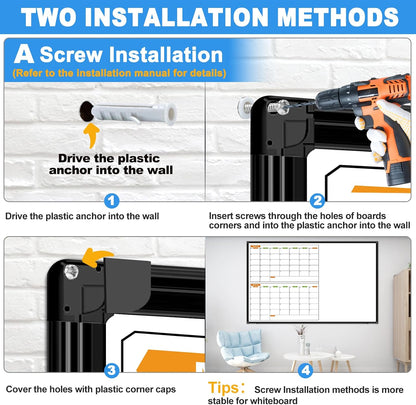 TWO INSTALLATION METHODS

A Screw Installation
(Refer to the installation manual for details)

Drive the plastic anchor into the wall

1

Drive the plastic anchor into the wall

2

Insert screws through the holes of boards corners and into the plastic anchor into the wall

3

Cover the holes with plastic corner caps

4

Tips: Screw Installation methods is more stable for whiteboard