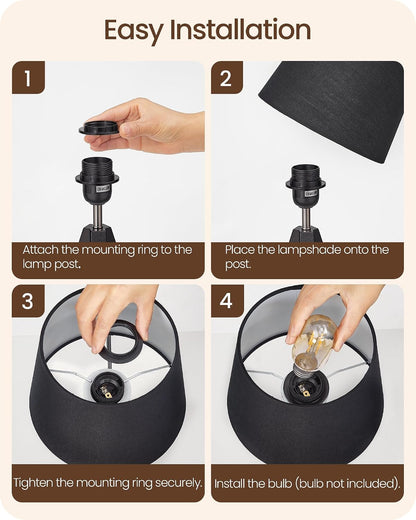 Easy Installation

1

Attach the mounting ring to the lamp post.

2

Place the lampshade onto the post.

3

Tighten the mounting ring securely.

4

Install the bulb (bulb not included).