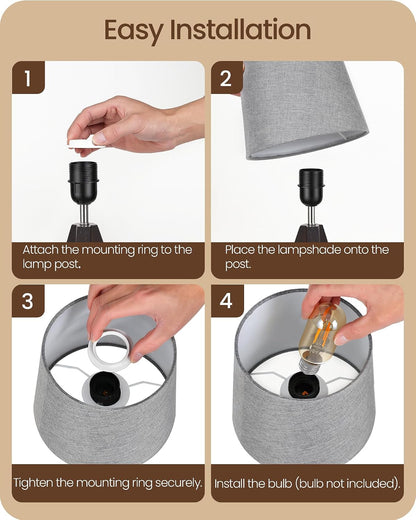 Easy Installation

1

Attach the mounting ring to the lamp post.

2

Place the lampshade onto the post.

3

Tighten the mounting ring securely.

4

Install the bulb (bulb not included).