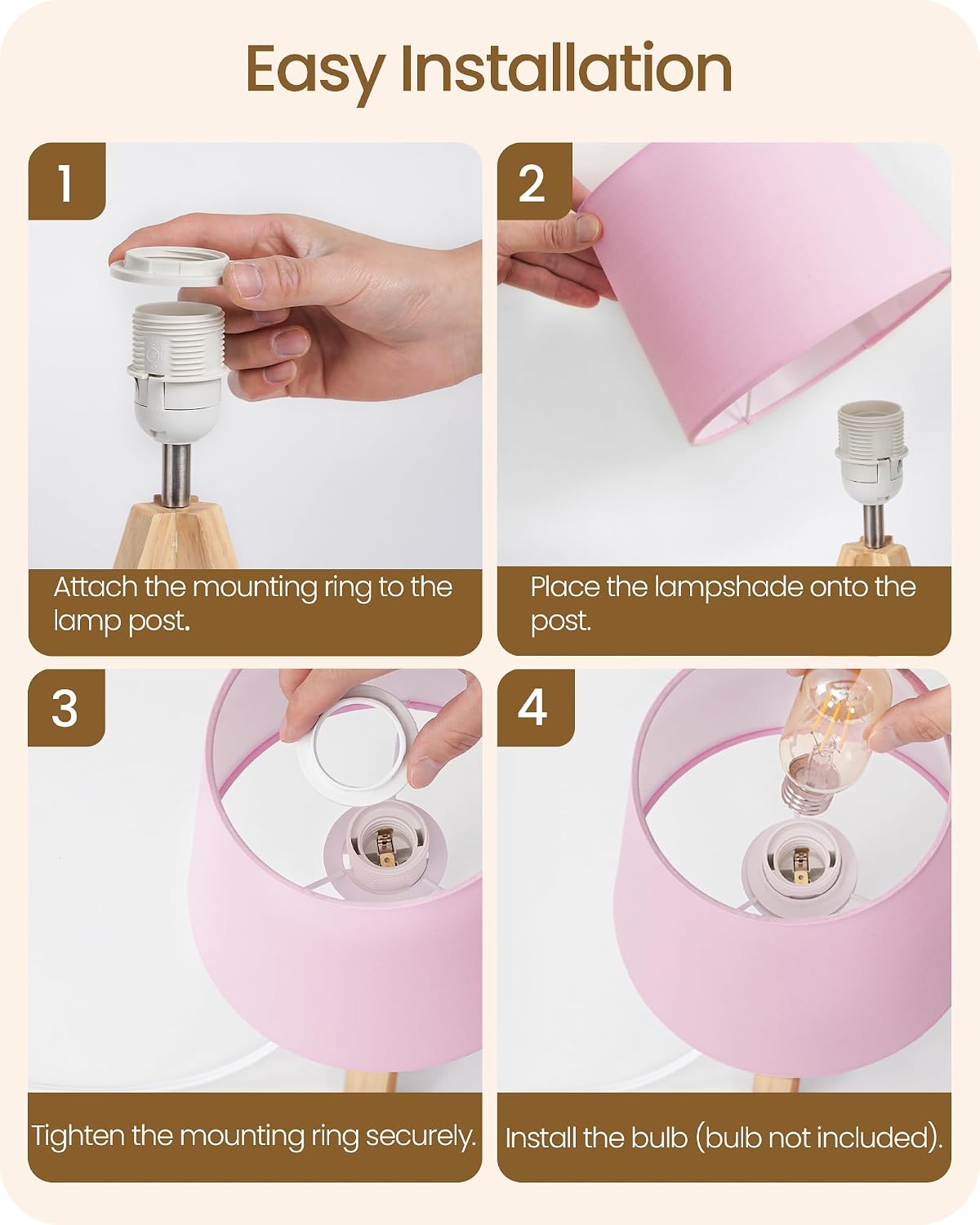 Easy Installation

1

Attach the mounting ring to the lamp post.

2

Place the lampshade onto the post.

3

Tighten the mounting ring securely.

4

Install the bulb (bulb not included).