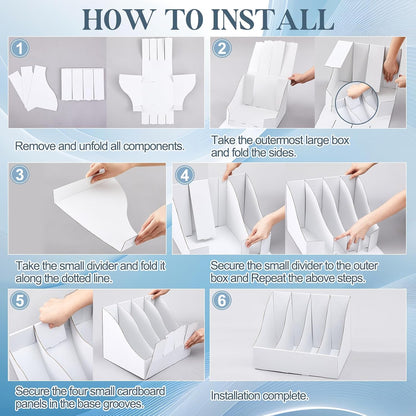 HOW TO INSTALL

1

Remove and unfold all components.

2

Take the outermost large box and fold the sides.

3

Take the small divider and fold it along the dotted line.

4

Secure the small divider to the outer box and Repeat the above steps.

5

Secure the four small cardboard panels in the base grooves.

6

Installation complete.