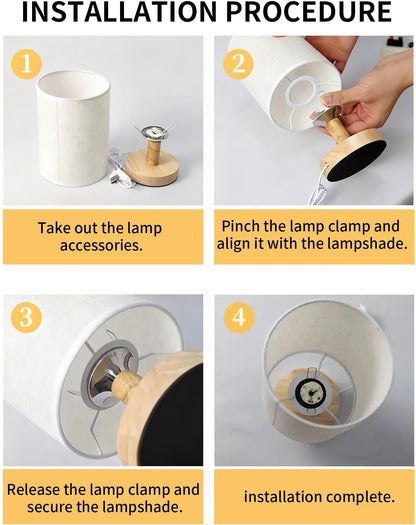 INSTALLATION PROCEDURE

1

Take out the lamp accessories.

2

Pinch the lamp clamp and align it with the lampshade.

3

Release the lamp clamp and secure the lampshade.

4

installation complete.