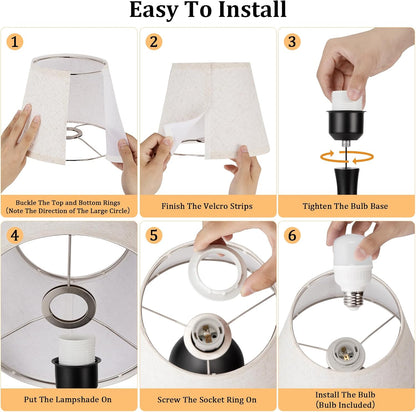 Easy To Install

1

Buckle The Top and Bottom Rings (Note The Direction of The Large Circle)

2

Finish The Velcro Strips

3

Tighten The Bulb Base

4

Put The Lampshade On

5

Screw The Socket Ring On

6

Install The Bulb (Bulb Included)