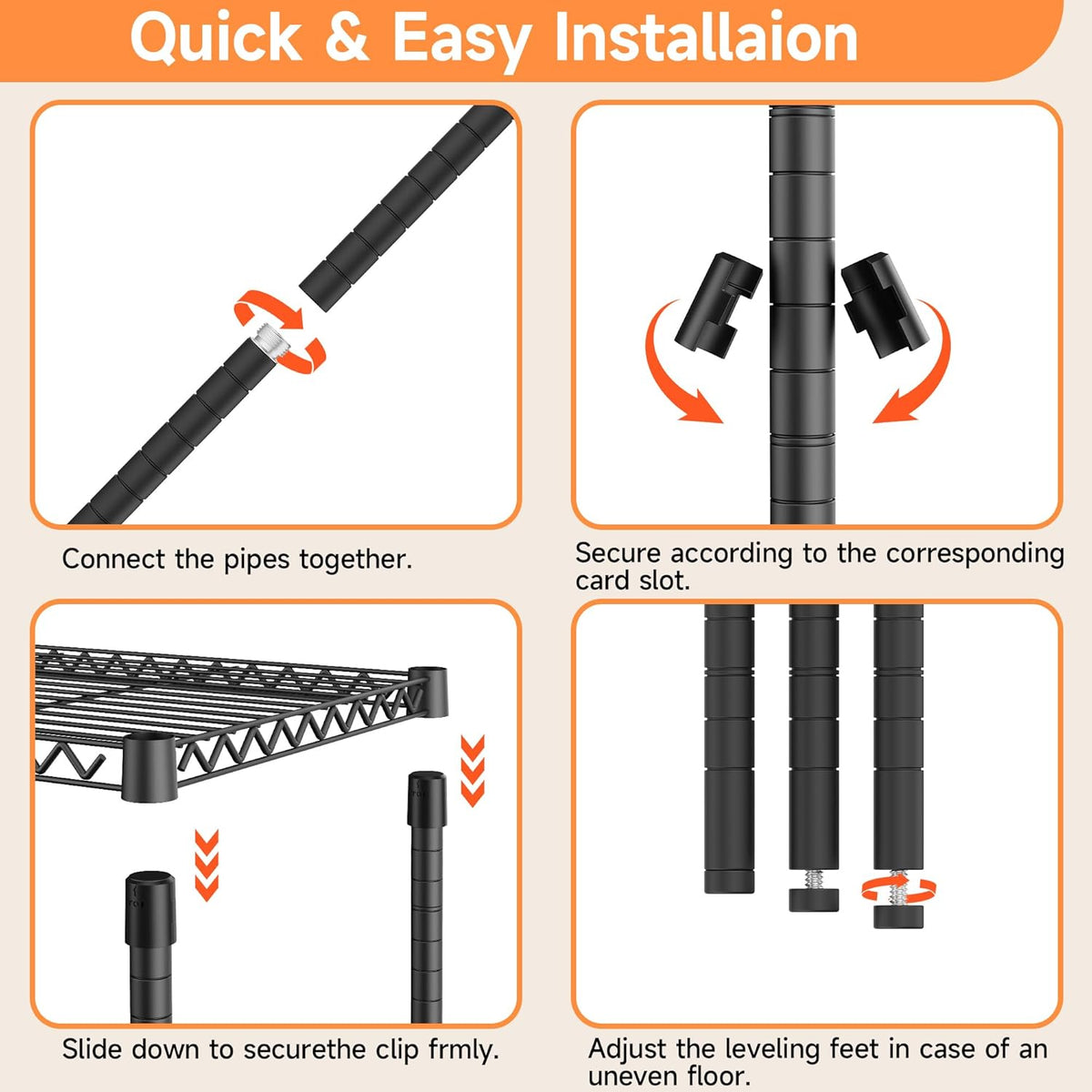 Quick & Easy Installaion

Connect the pipes together.

Secure according to the corresponding card slot.

Slide down to securethe clip frmly.

Adjust the leveling feet in case of an uneven floor.