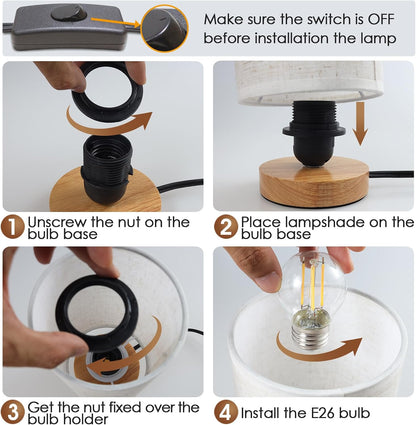 Make sure the switch is OFF before installation the lamp

1 Unscrew the nut on the bulb base

2 Place lampshade on the bulb base

3 Get the nut fixed over the bulb holder

4 Install the E26 bulb