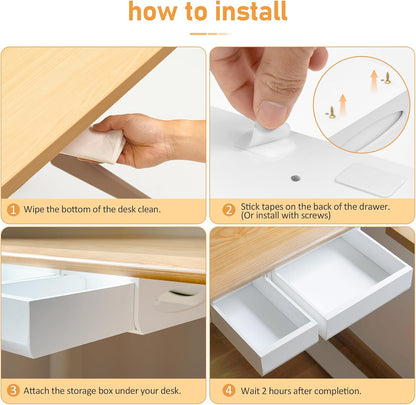 how to install

1 Wipe the bottom of the desk clean.

2 Stick tapes on the back of the drawer. (Or install with screws)

3 Attach the storage box under your desk.

4 Wait 2 hours after completion.