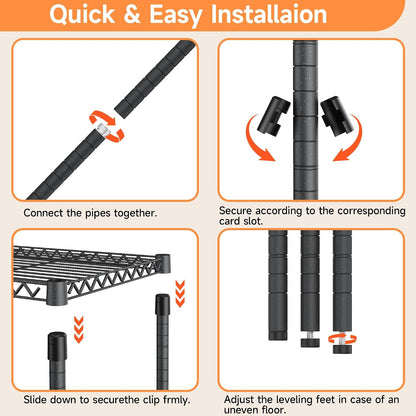 Quick & Easy Installaion

Connect the pipes together.

Secure according to the corresponding card slot.

Slide down to securethe clip frmly.

Adjust the leveling feet in case of an uneven floor.