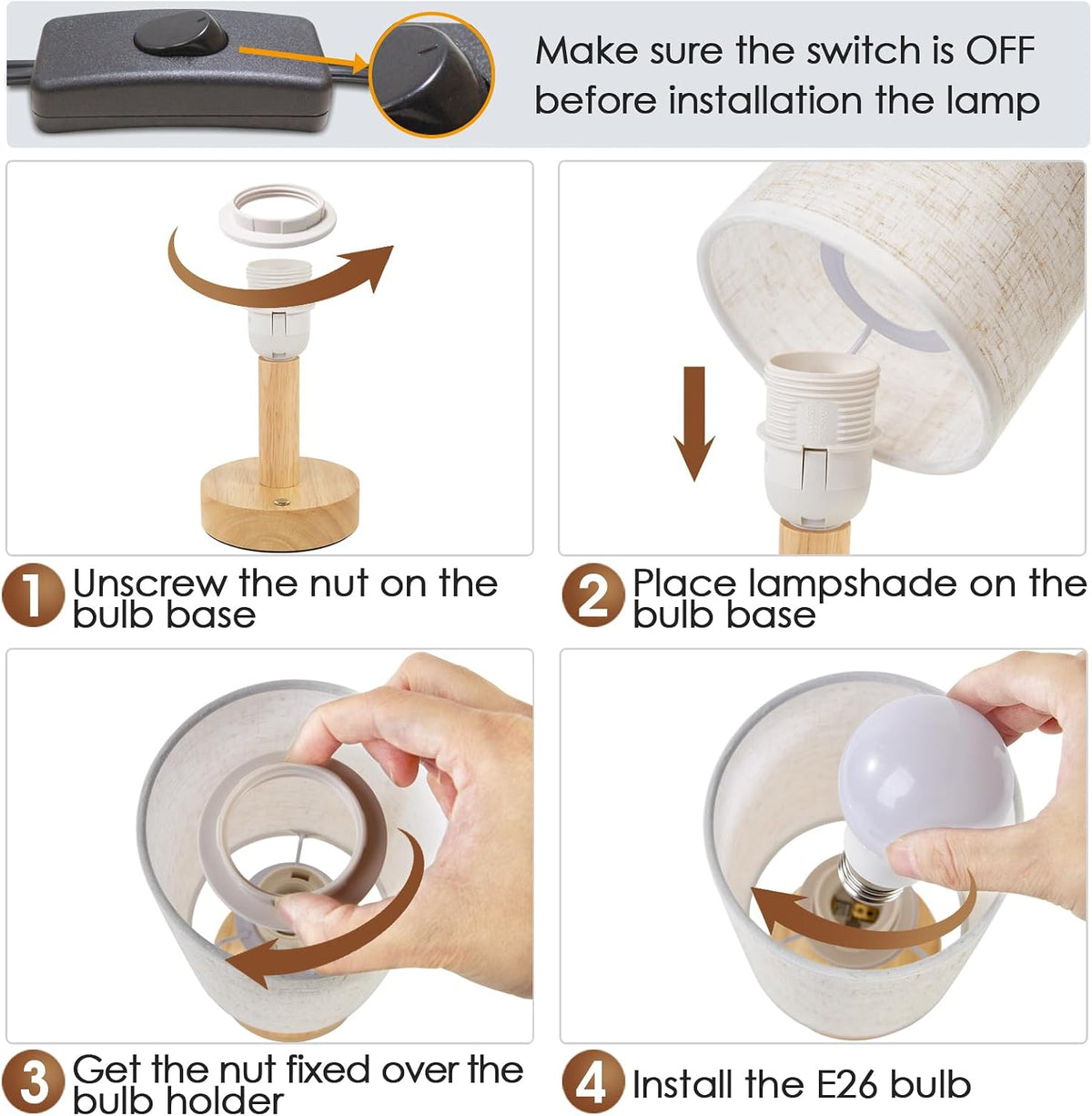 Make sure the switch is OFF before installation the lamp

1 Unscrew the nut on the bulb base

2 Place lampshade on the bulb base

3 Get the nut fixed over the bulb holder

4 Install the E26 bulb