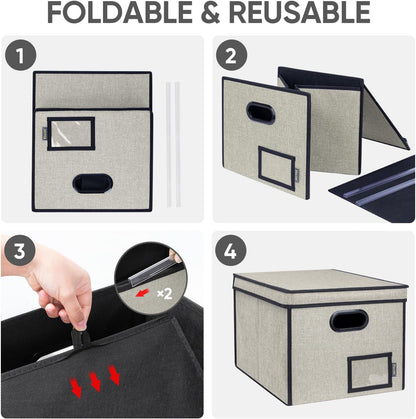 FOLDABLE & REUSABLE

1

2

3

×2

4