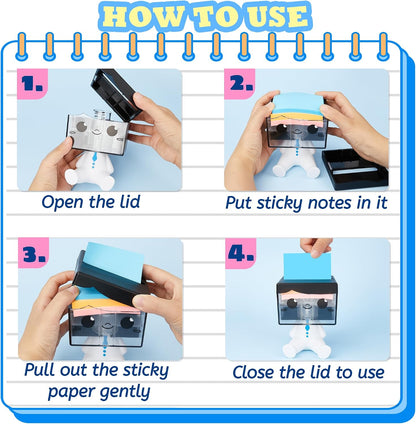 HOW TO USE

1.
Open the lid

2.
Put sticky notes in it

3.
Pull out the sticky paper gently

4.
Close the lid to use