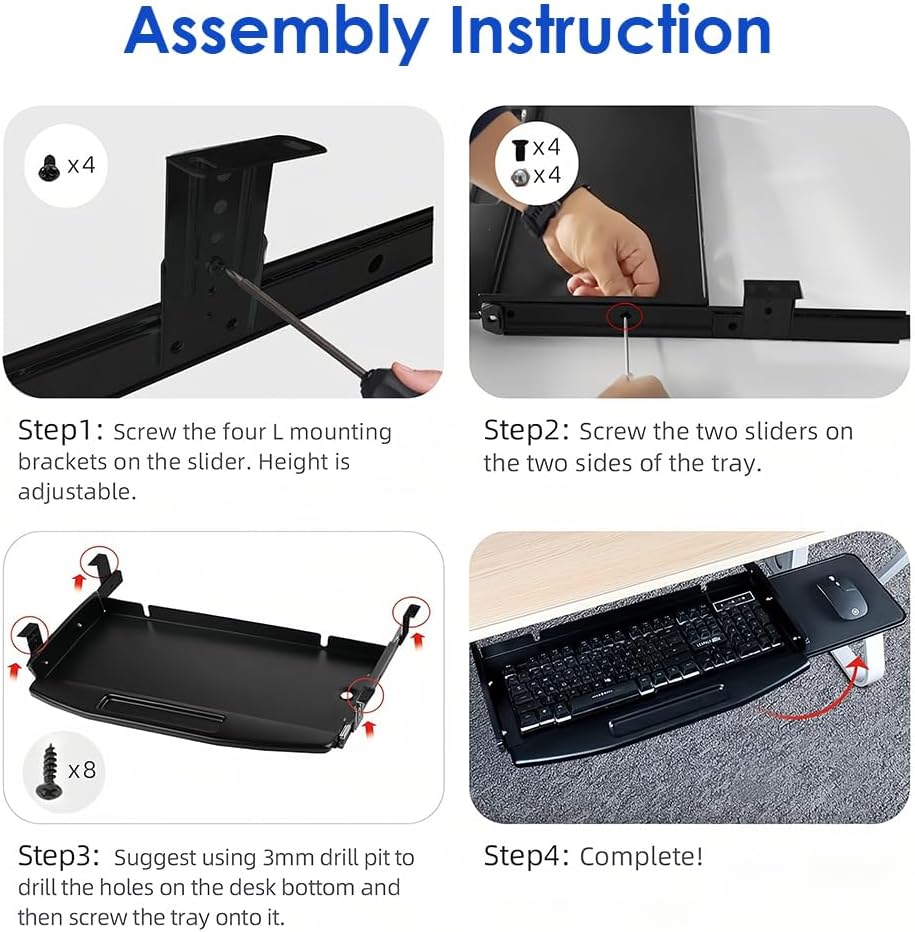 Assembly Instruction

x4

x4
x4

Step1: Screw the four L mounting brackets on the slider. Height is adjustable.

Step2: Screw the two sliders on the two sides of the tray.

x8

Step3: Suggest using 3mm drill pit to drill the holes on the desk bottom and then screw the tray onto it.

Step4: Complete!