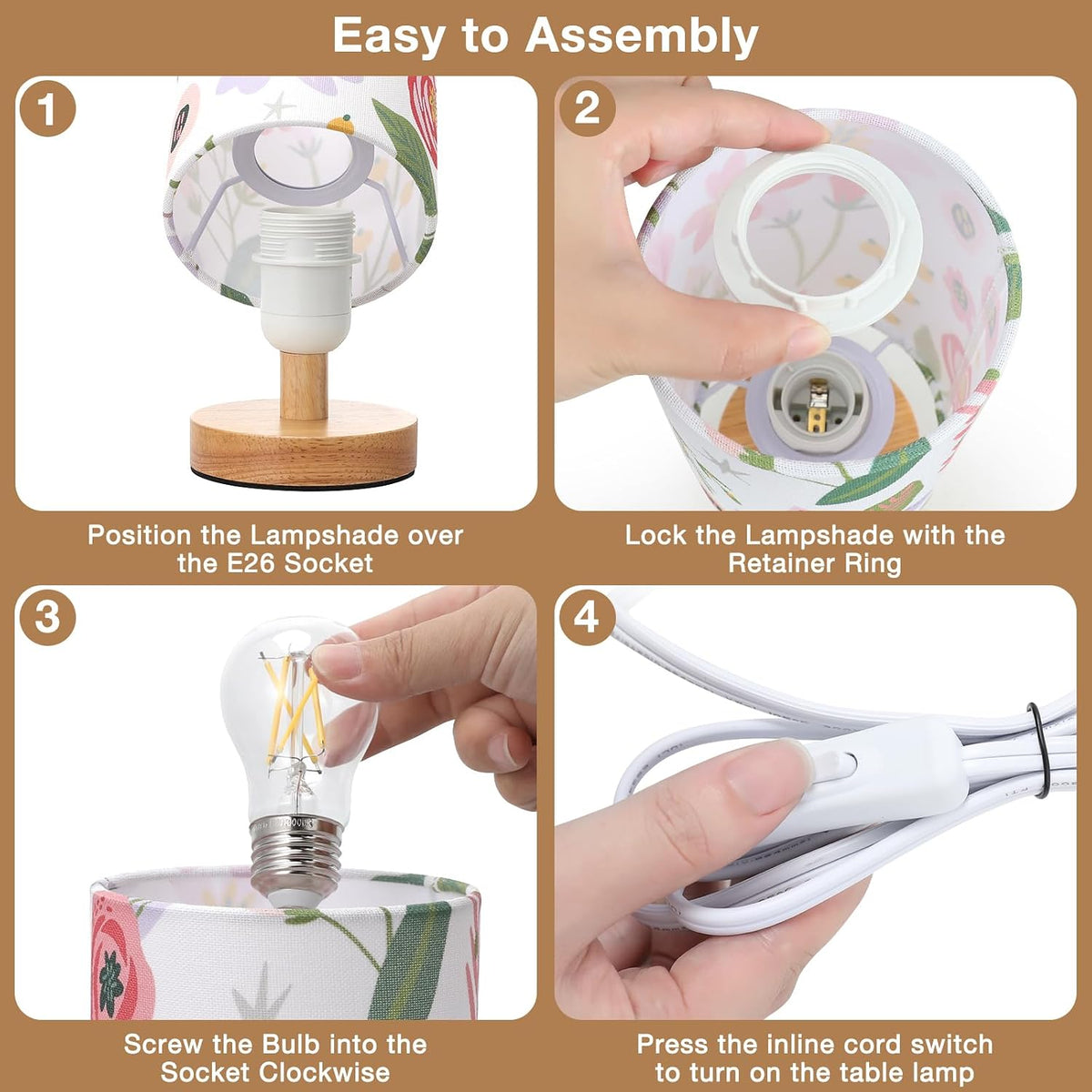 Easy to Assembly

1

Position the Lampshade over the E26 Socket

2

Lock the Lampshade with the Retainer Ring

3

Screw the Bulb into the Socket Clockwise

4

Press the inline cord switch to turn on the table lamp