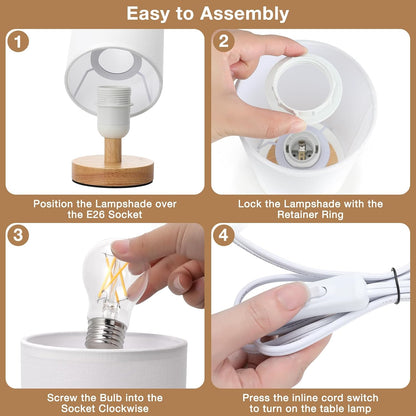 Easy to Assembly

1

Position the Lampshade over the E26 Socket

2

Lock the Lampshade with the Retainer Ring

3

Screw the Bulb into the Socket Clockwise

4

Press the inline cord switch to turn on the table lamp