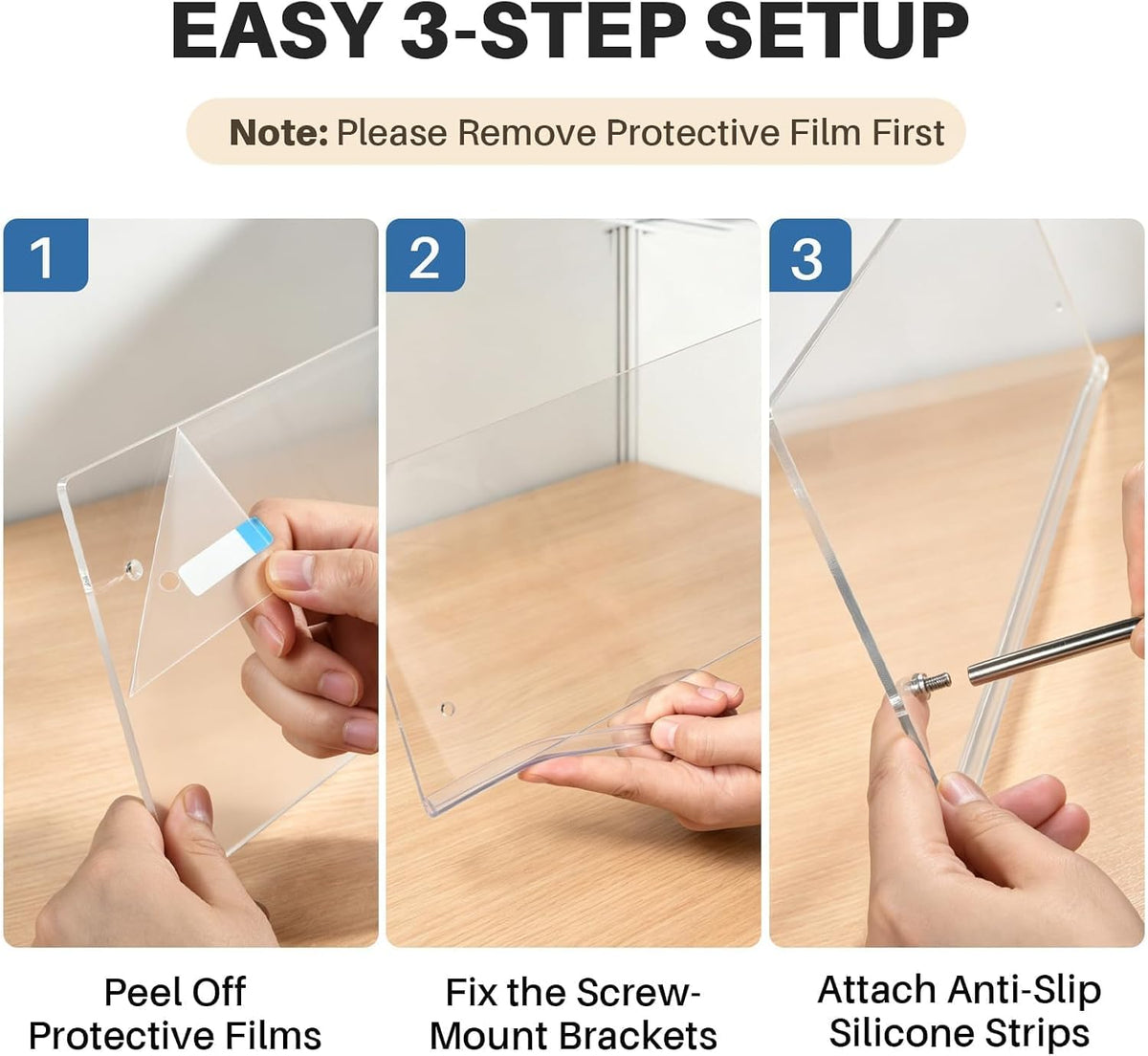 EASY 3-STEP SETUP

Note: Please Remove Protective Film First

1

2

3

Peel Off Protective Films

Fix the Screw-Mount Brackets

Attach Anti-Slip Silicone Strips