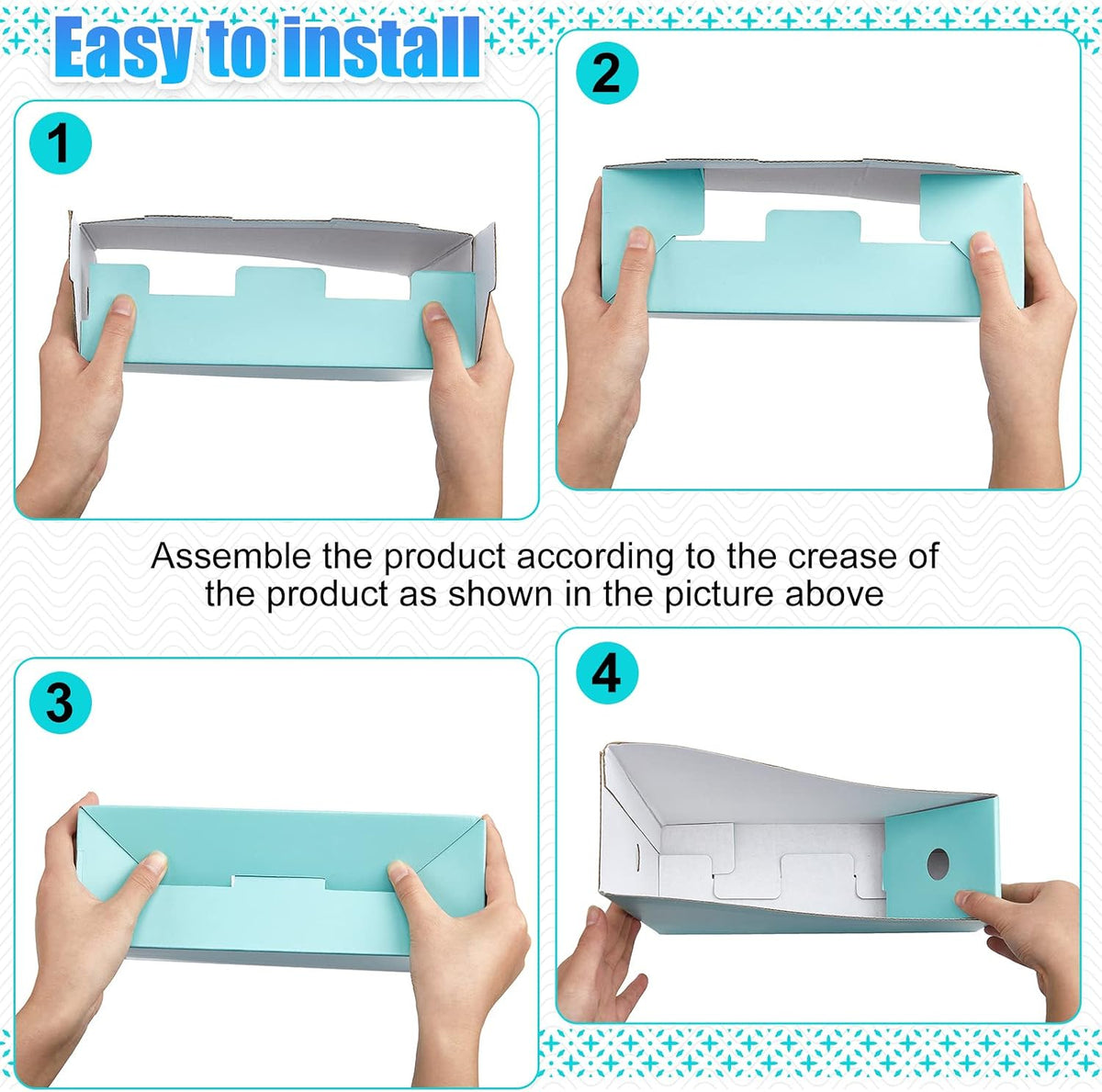 Easy to install

1

2

Assemble the product according to the crease of the product as shown in the picture above

3

4