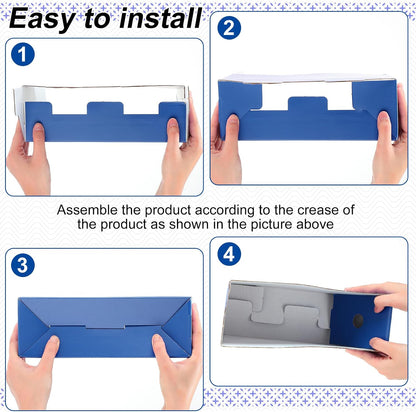 Easy to install

1

2

Assemble the product according to the crease of the product as shown in the picture above

3

4