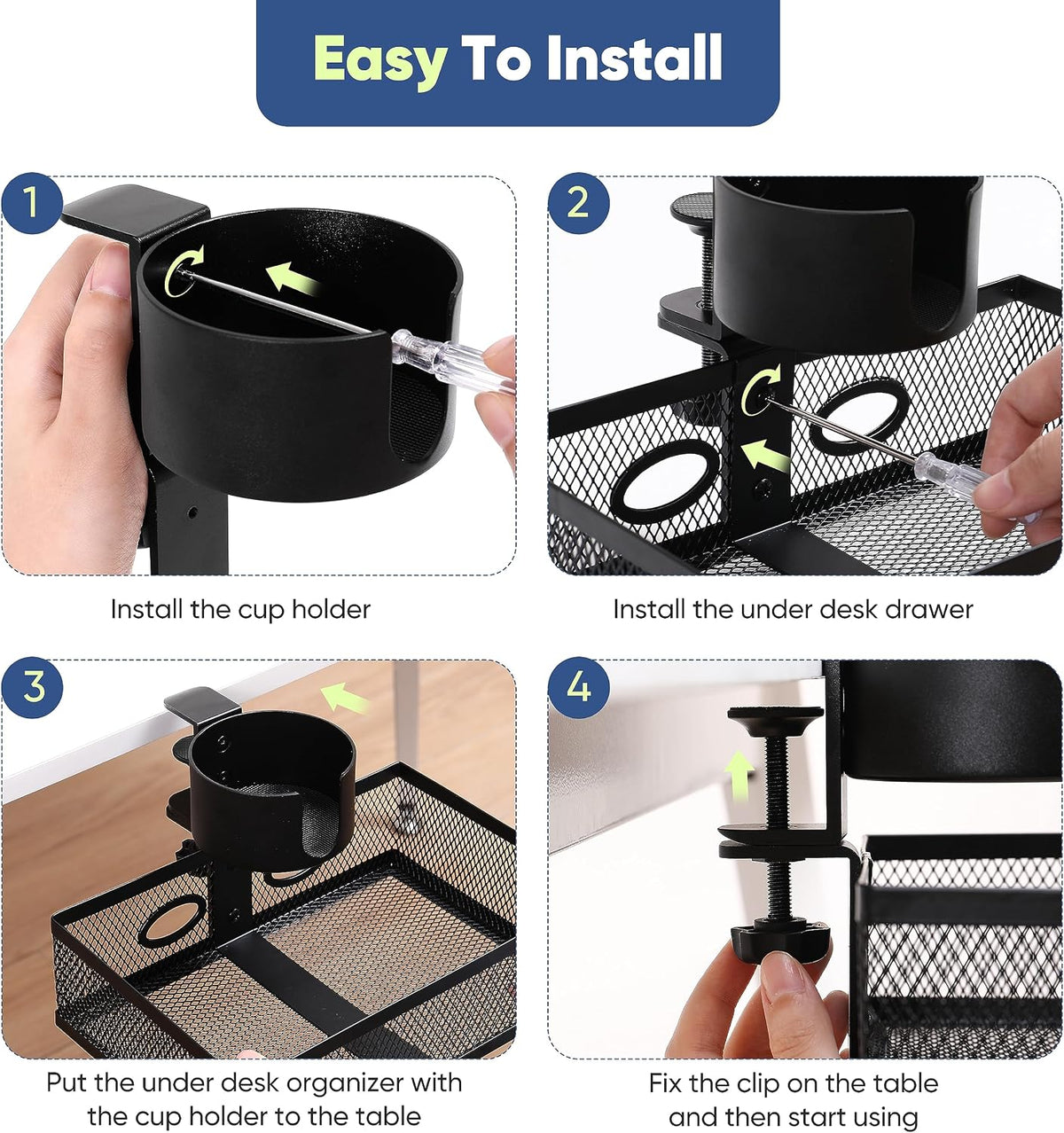 Easy To Install

1

Install the cup holder

2

Install the under desk drawer

3

Put the under desk organizer with the cup holder to the table

4

Fix the clip on the table and then start using