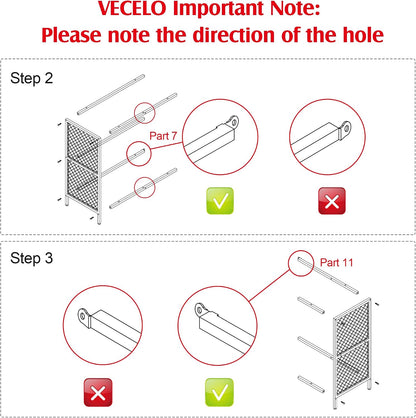 VECELO Important Note:
Please note the direction of the hole

Step 2

Part 7

Step 3

Part 11