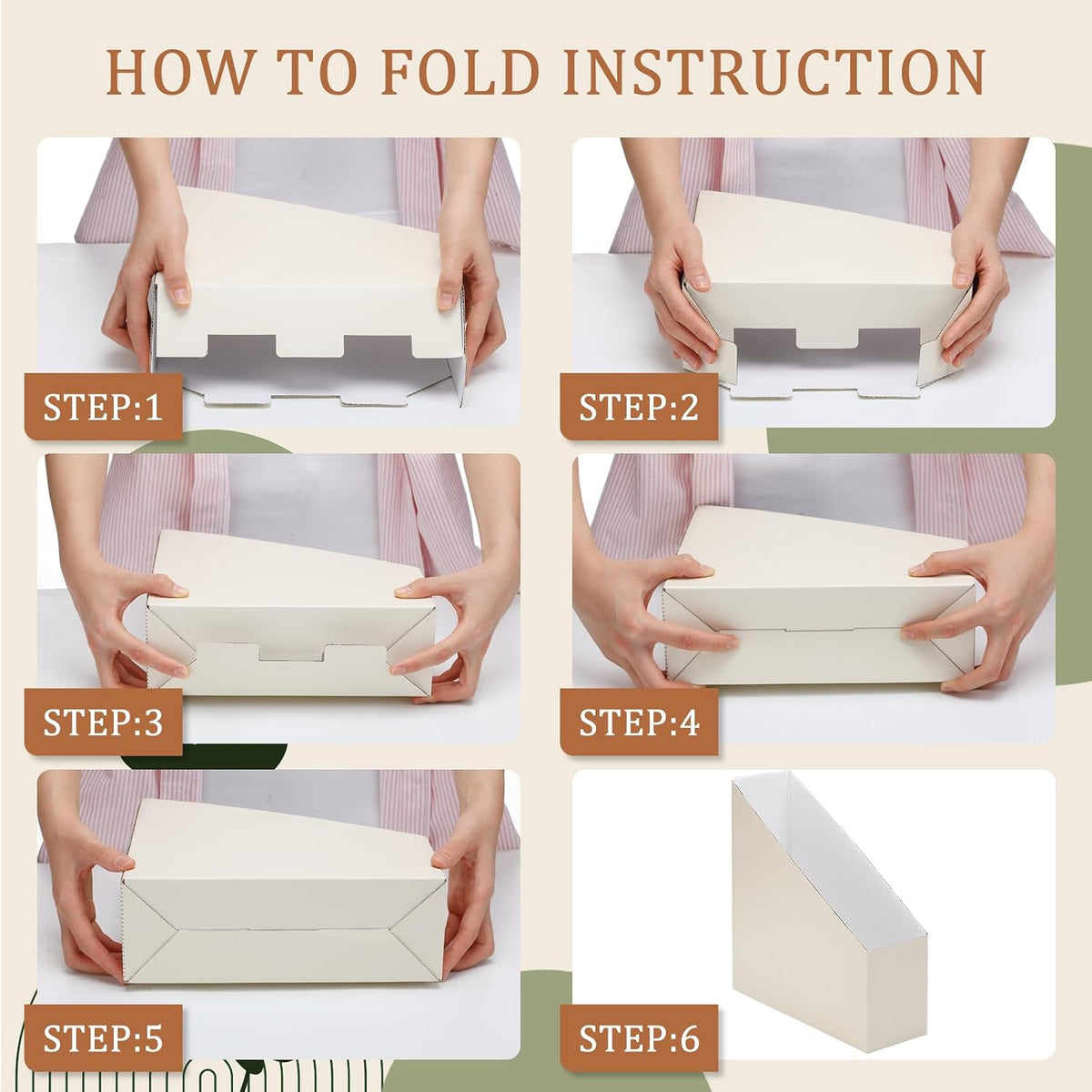 HOW TO FOLD INSTRUCTION

STEP:1

STEP:2

STEP:3

STEP:4

STEP:5

STEP:6