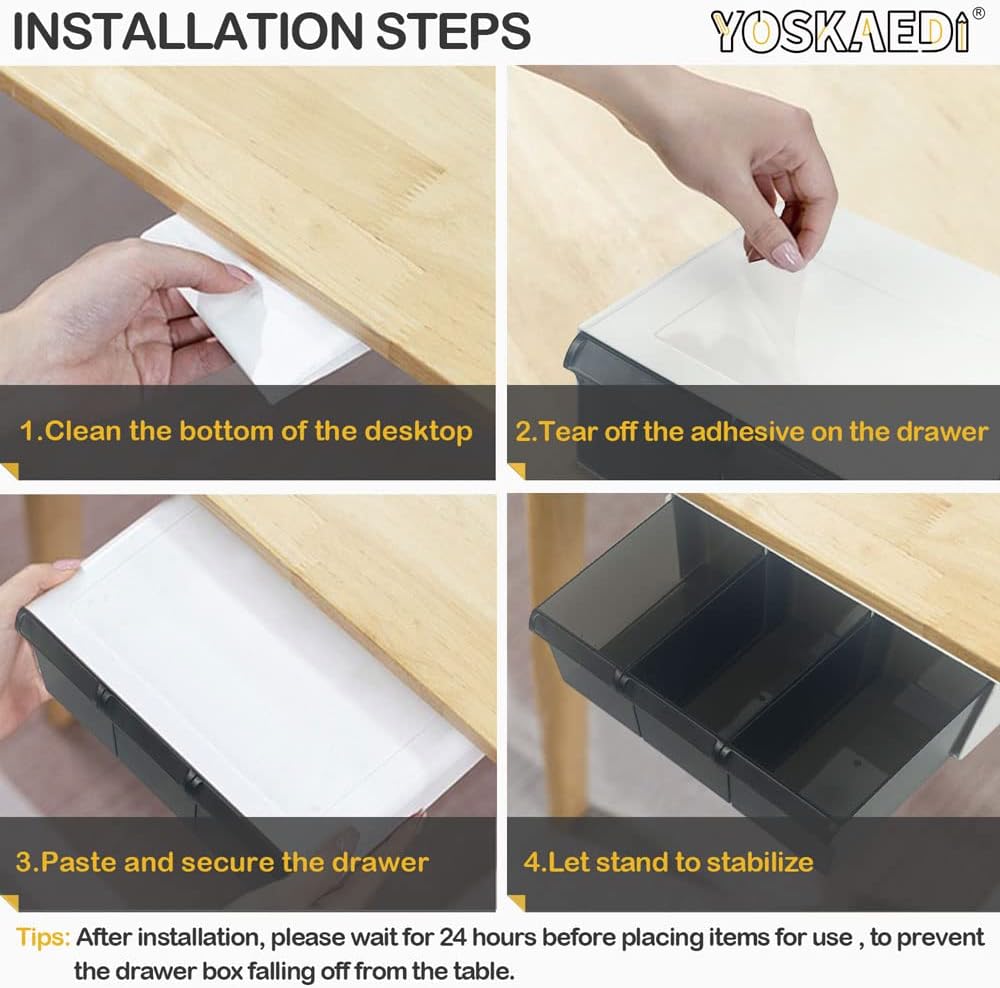 INSTALLATION STEPS

YOSKAEDI®

1.Clean the bottom of the desktop

2.Tear off the adhesive on the drawer

3.Paste and secure the drawer

4.Let stand to stabilize

Tips: After installation, please wait for 24 hours before placing items for use , to prevent the drawer box falling off from the table.