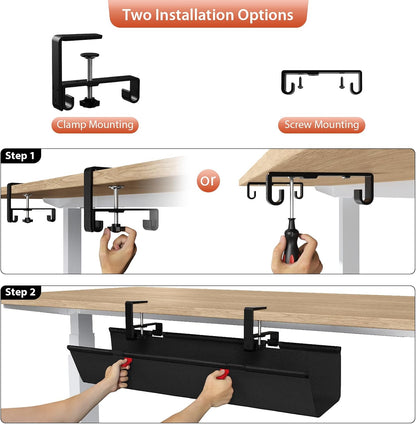 Two Installation Options

Clamp Mounting

Screw Mounting

Step 1

or

Step 2