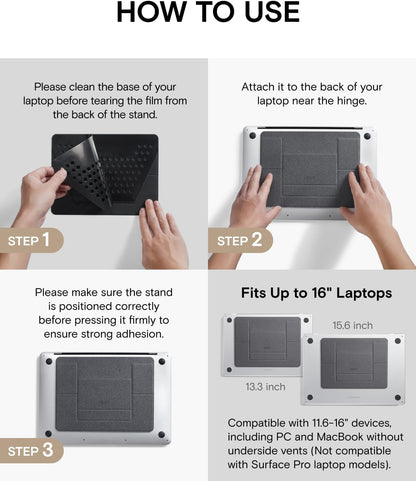 HOW TO USE

Please clean the base of your laptop before tearing the film from the back of the stand.

STEP 1

Attach it to the back of your laptop near the hinge.

STEP 2

Please make sure the stand is positioned correctly before pressing it firmly to ensure strong adhesion.

STEP 3

Fits Up to 16" Laptops

15.6 inch

13.3 inch

Compatible with 11.6-16" devices, including PC and MacBook without underside vents (Not compatible with Surface Pro laptop models).