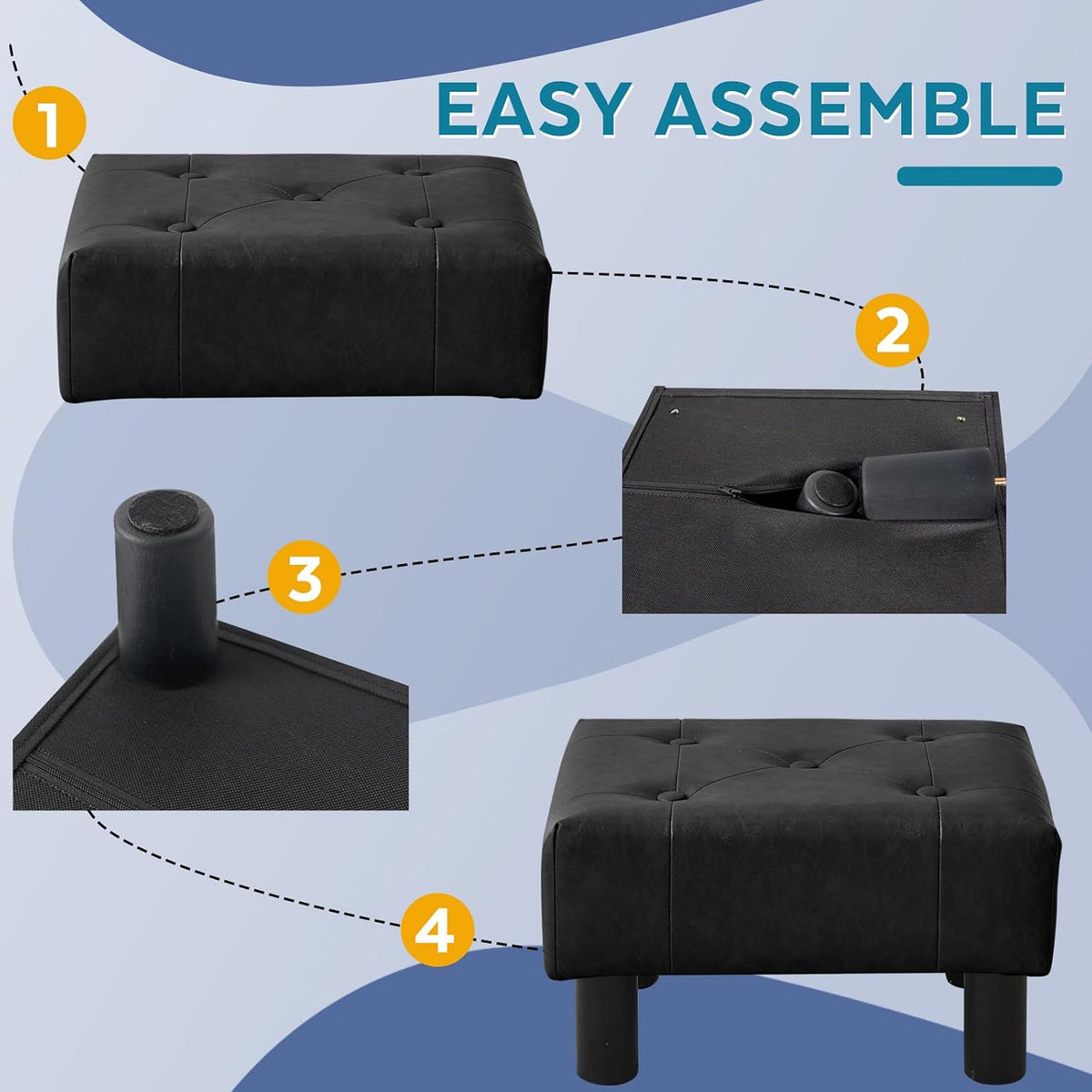 EASY ASSEMBLE

1

2

3

4